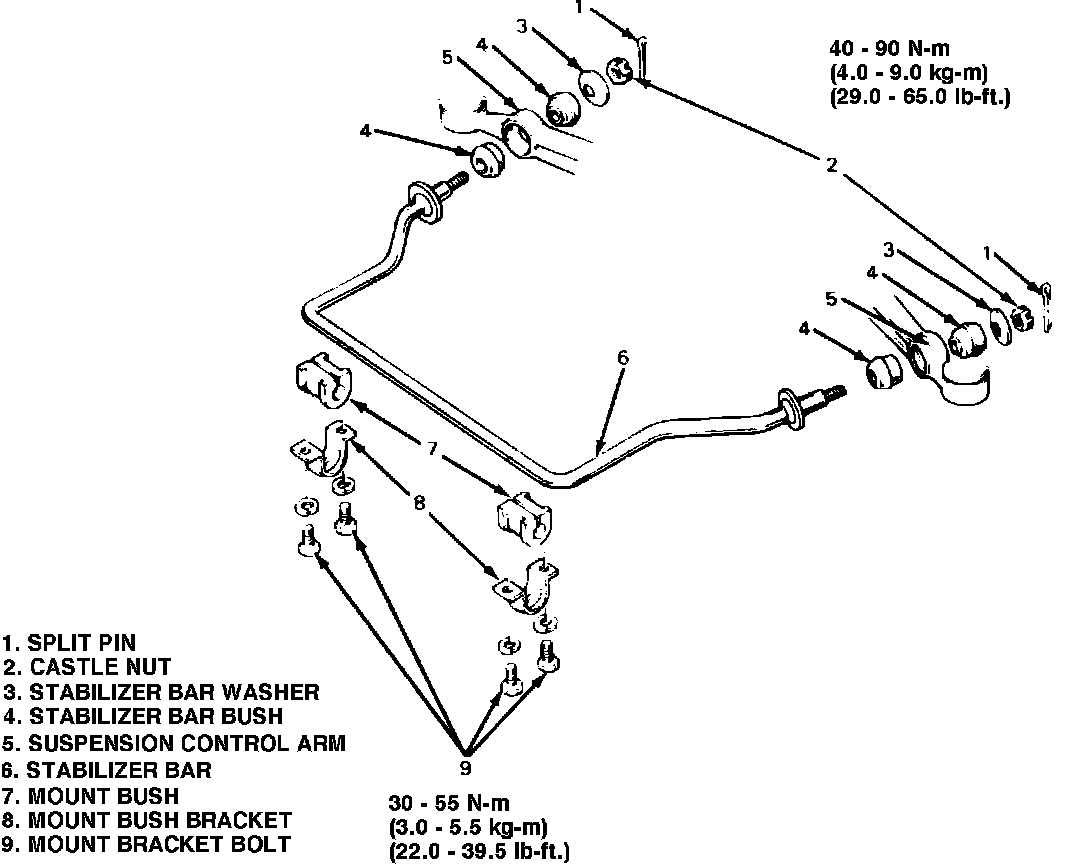 1
3
4
5
4
40 - 90 N-m
(4.0 - 9.0 kg-m)
(29.0 - 65.0 lb-ft.)
2
3
1
4
5
4
6
7
8
9

1. SPLIT PIN
2. CASTLE NUT
3. STABILIZER BAR WASHER
4. STABILIZER BAR BUSH
5. SUSPENSION CONTROL ARM
6. STABILIZER BAR
7. MOUNT BUSH
8. MOUNT BUSH BRACKET
9. MOUNT BRACKET BOLT

30 - 55 N-m
(3.0 - 5.5 kg-m)
(22.0 - 39.5 lb-ft.)