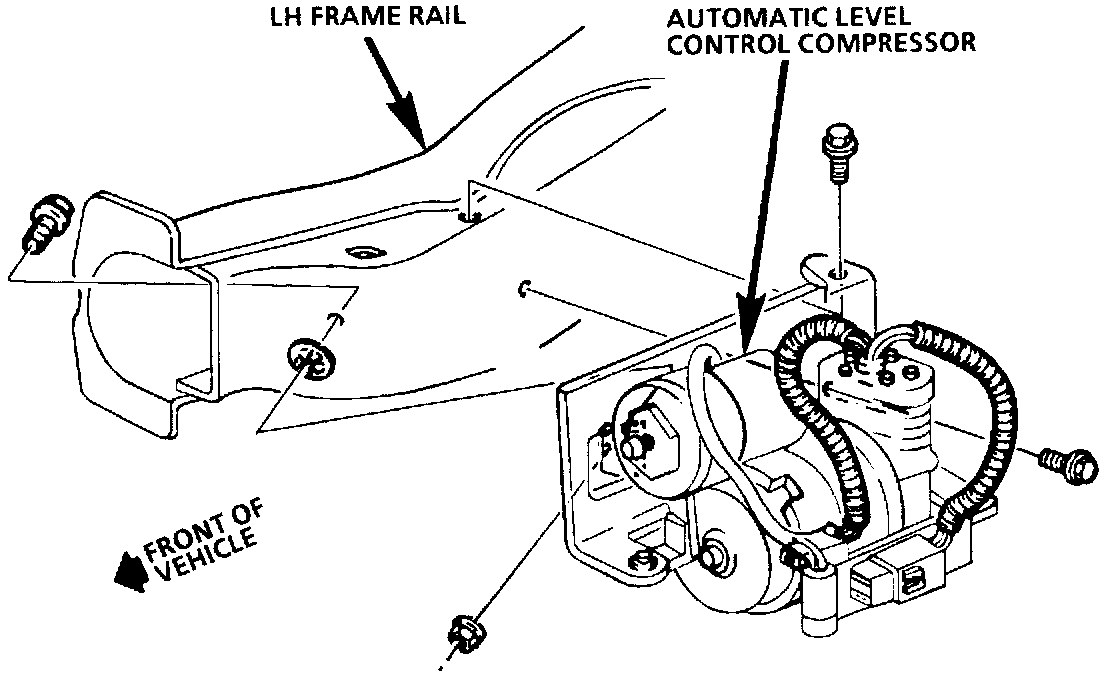 LH FRAME RAIL

AUTOMATIC LEVEL CONTROL COMPRESSOR

FRONT OF VEHICLE