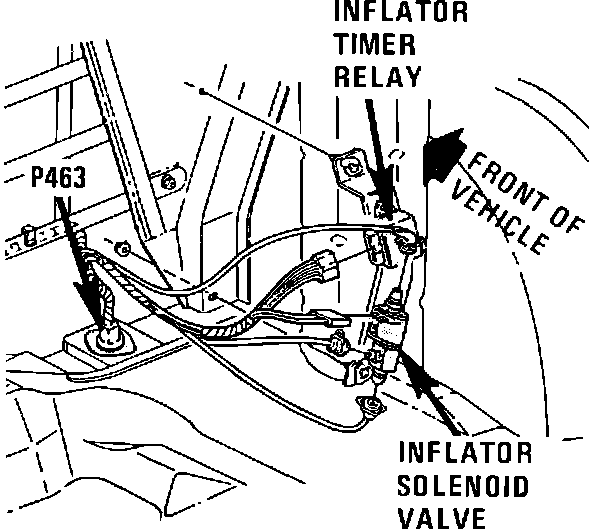 INFLATOR TIMER RELAY

P463

FRONT OF VEHICLE

INFLATOR SOLENOID VALVE