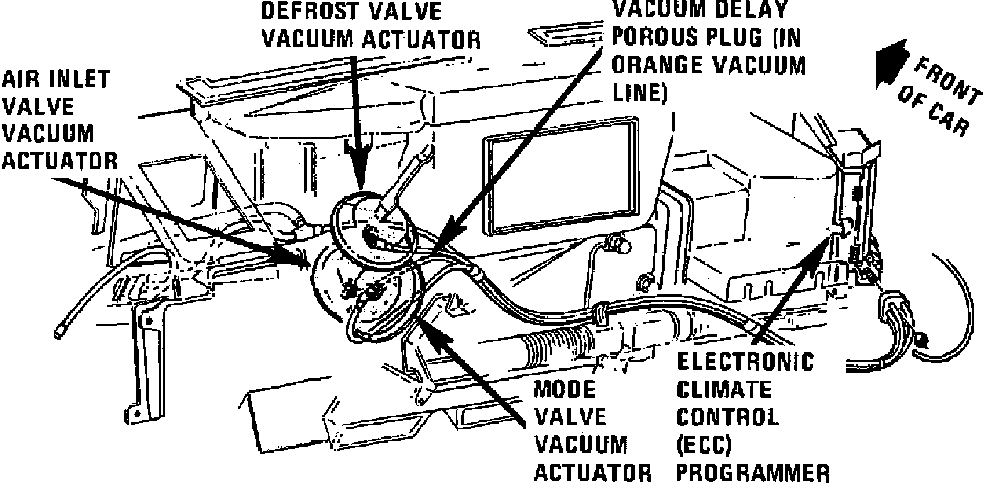 DEFROST VALVE VACUUM ACTUATOR

VACUUM DELAY POROUS PLUG (IN ORANGE VACUUM LINE)

FRONT OF CAR

AIR INLET VALVE VACUUM ACTUATOR

MODE VALVE VACUUM ACTUATOR

ELECTRONIC CLIMATE CONTROL (ECC) PROGRAMMER