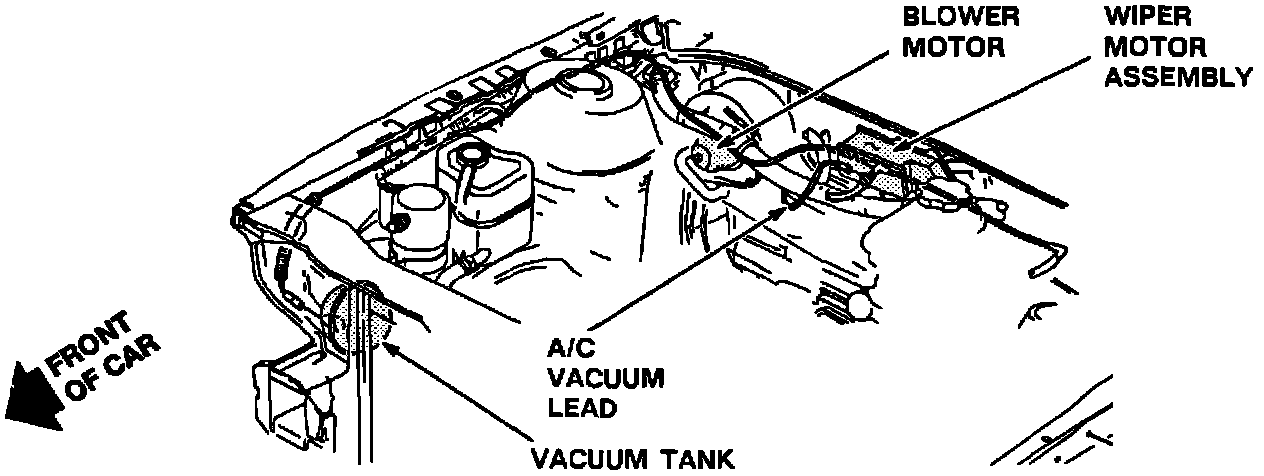 BLOWER MOTOR

WIPER MOTOR ASSEMBLY

FRONT OF CAR

A/C VACUUM LEAD

VACUUM TANK