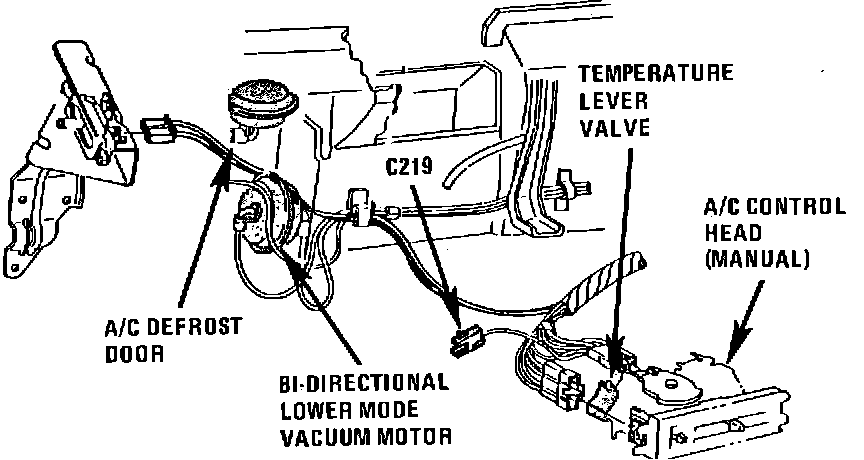 TEMPERATURE LEVER VALVE

C219

A/C CONTROL HEAD (MANUAL)

A/C DEFROST DOOR

BI-DIRECTIONAL LOWER MODE VACUUM MOTOR