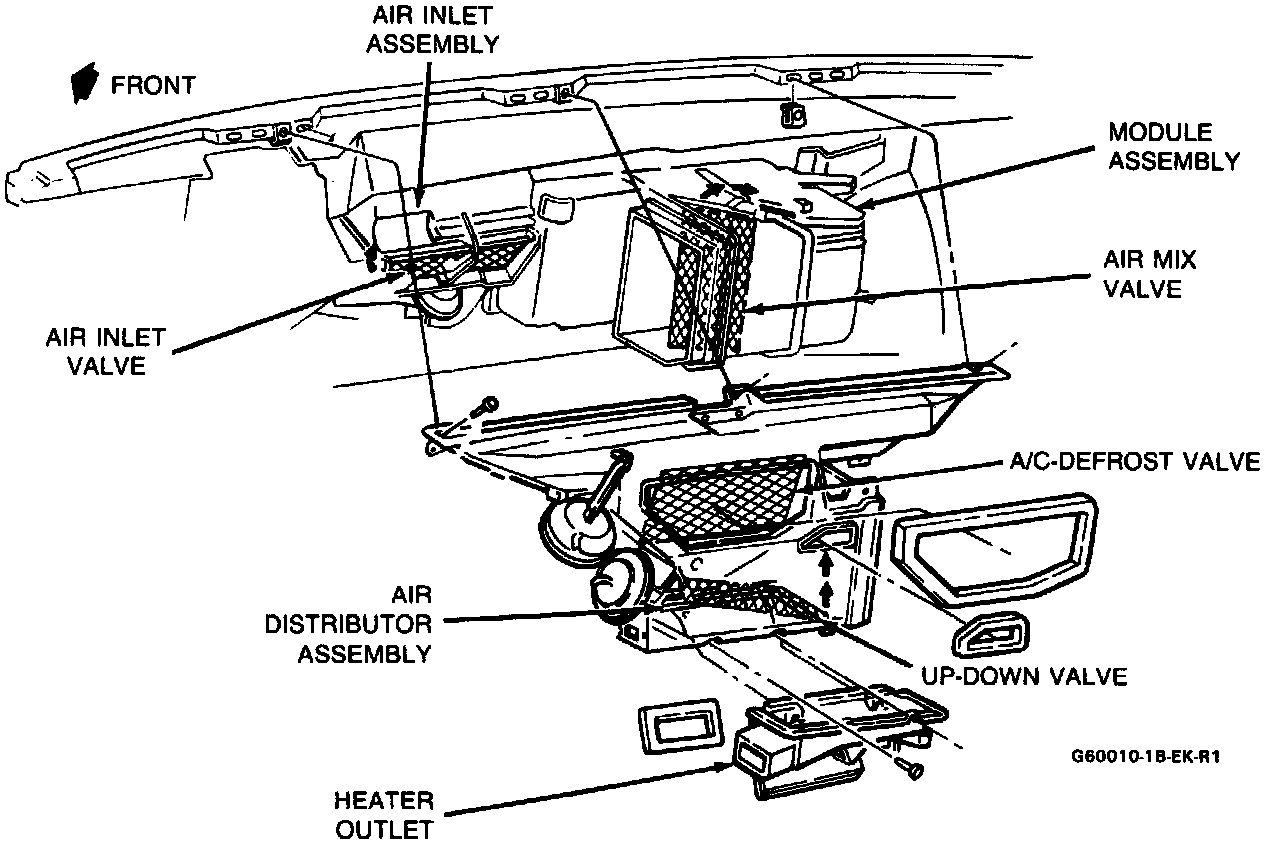 AIR INLET ASSEMBLY

FRONT

MODULE ASSEMBLY

AIR MIX VALVE

AIR INLET VALVE

A/C-DEFROST VALVE

AIR DISTRIBUTOR ASSEMBLY

UP-DOWN VALVE

G60010-1B-EK-R1

HEATER OUTLET