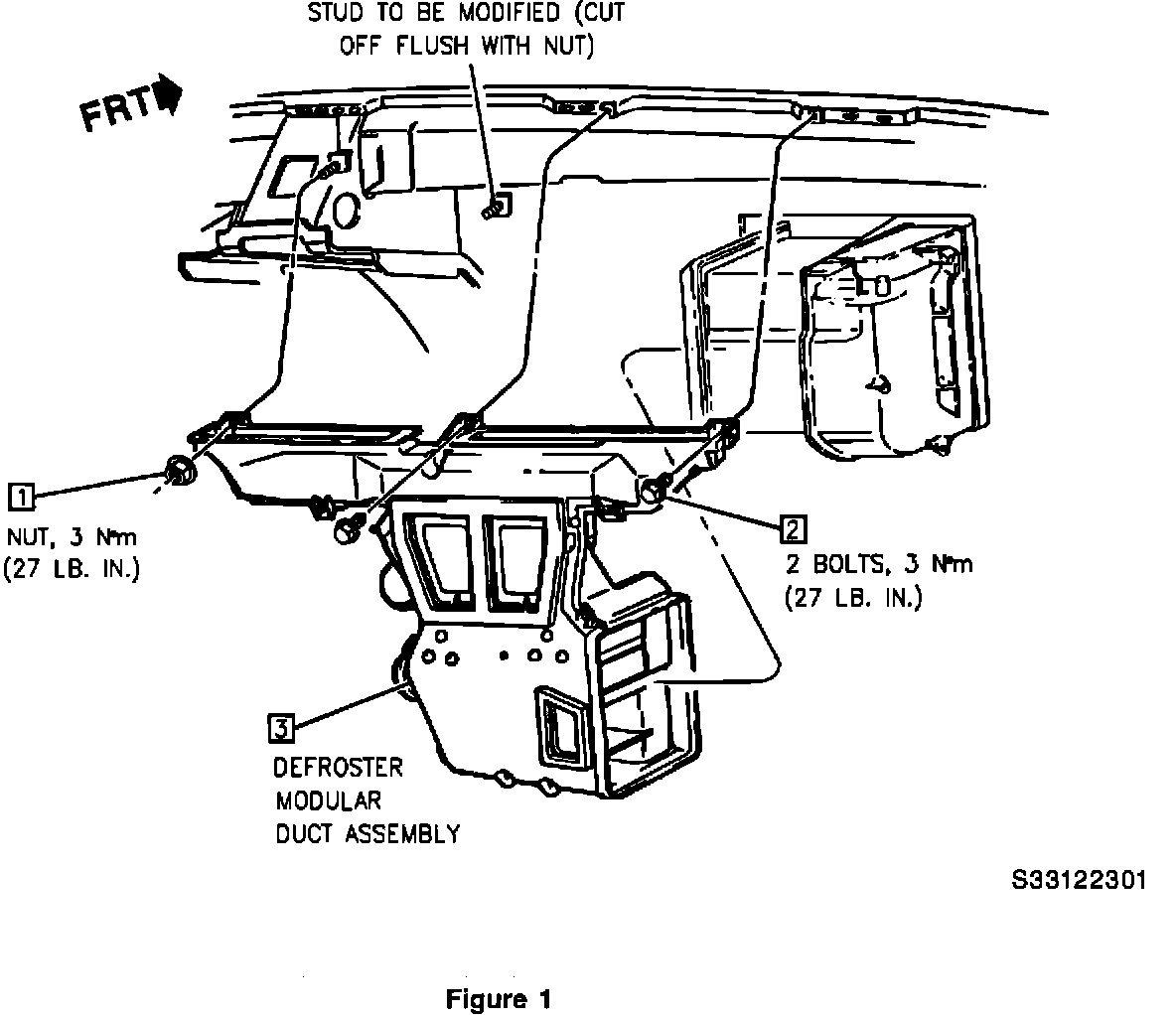 STUD TO BE MODIFIED (CUT OFF FLUSH WITH NUT)

FRT

1
NUT, 3 N·m
(27 LB. IN.)

2
2 BOLTS, 3 N·m
(27 LB. IN.)

3
DEFROSTER
MODULAR
DUCT ASSEMBLY

S33122301

Figure 1