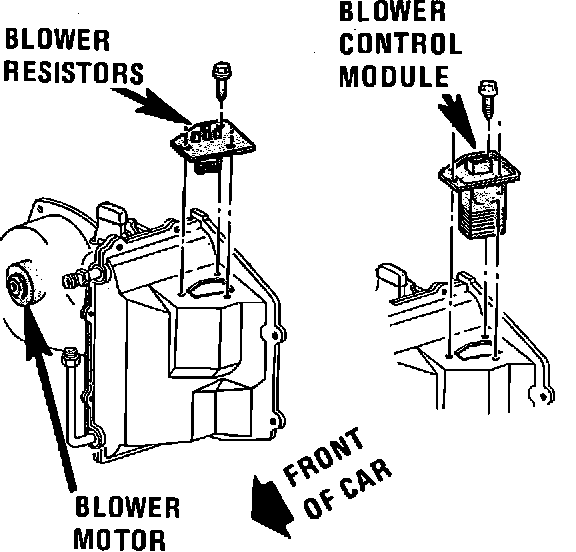 BLOWER RESISTORS

BLOWER CONTROL MODULE

FRONT OF CAR

BLOWER MOTOR