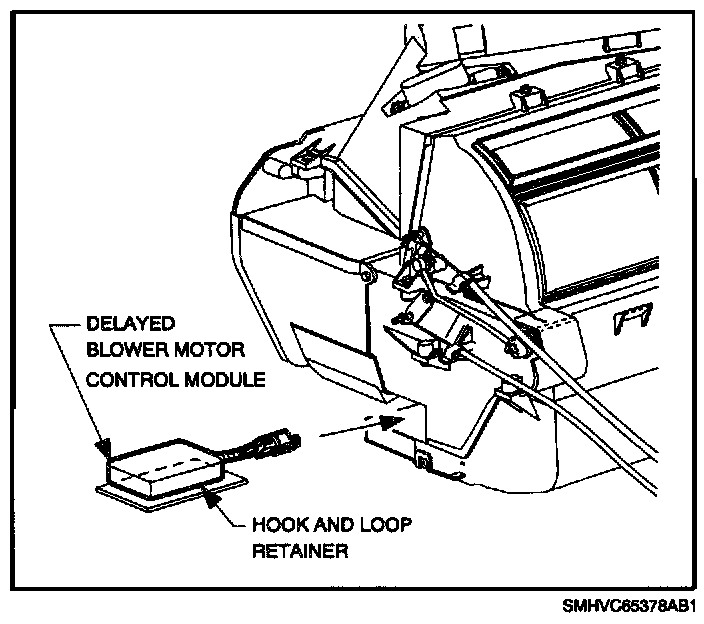 DELAYED BLOWER MOTOR CONTROL MODULE

HOOK AND LOOP RETAINER

SMHVC65378AB1