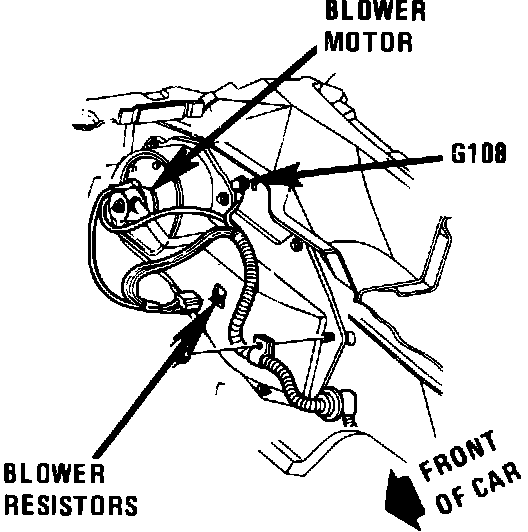 BLOWER MOTOR

G108

BLOWER RESISTORS

FRONT OF CAR