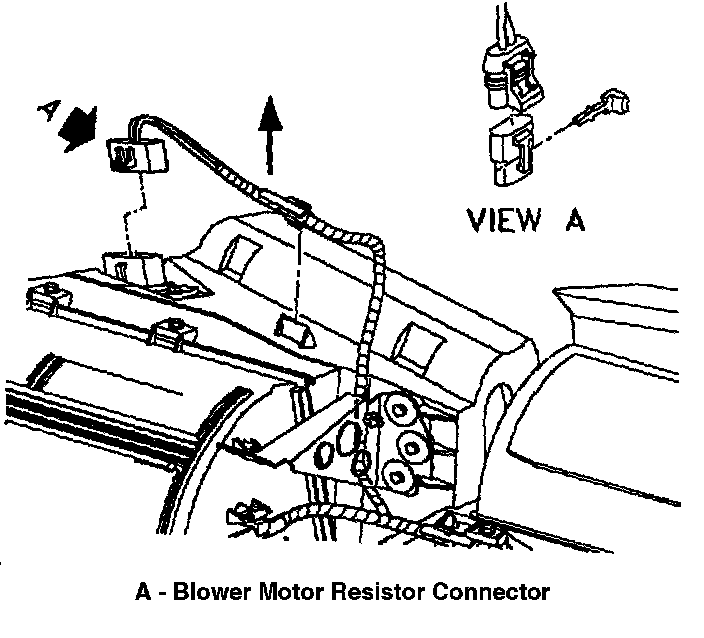 A

VIEW A

A - Blower Motor Resistor Connector