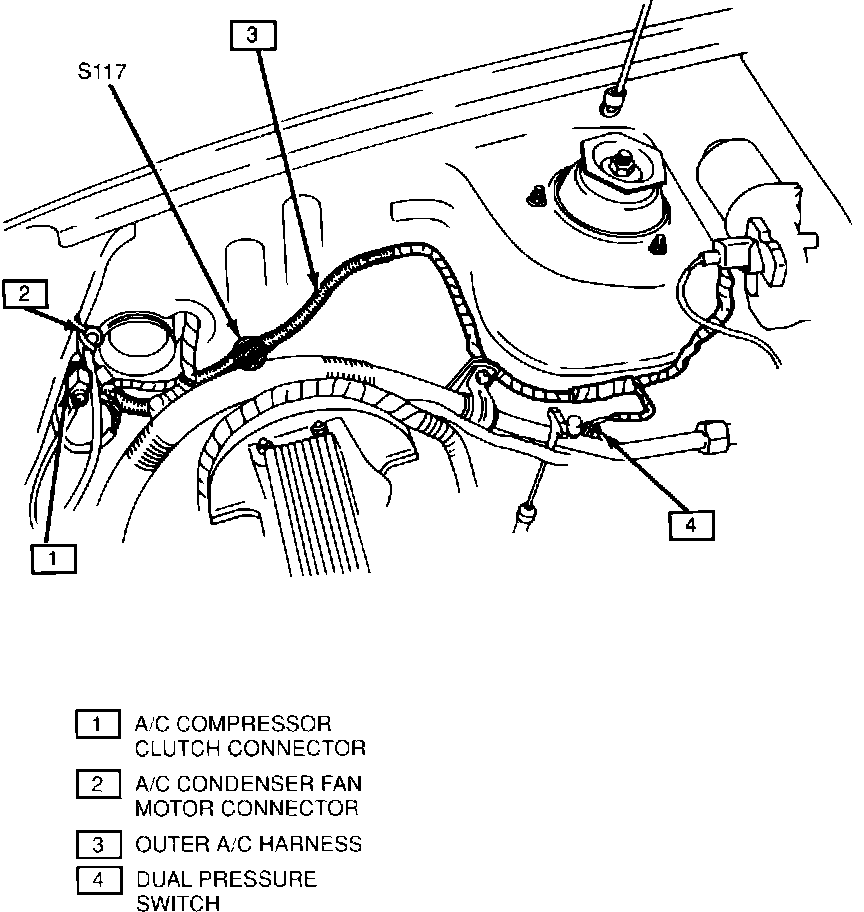 3
S117
2
4
1

1 A/C COMPRESSOR CLUTCH CONNECTOR

2 A/C CONDENSER FAN MOTOR CONNECTOR

3 OUTER A/C HARNESS

4 DUAL PRESSURE SWITCH