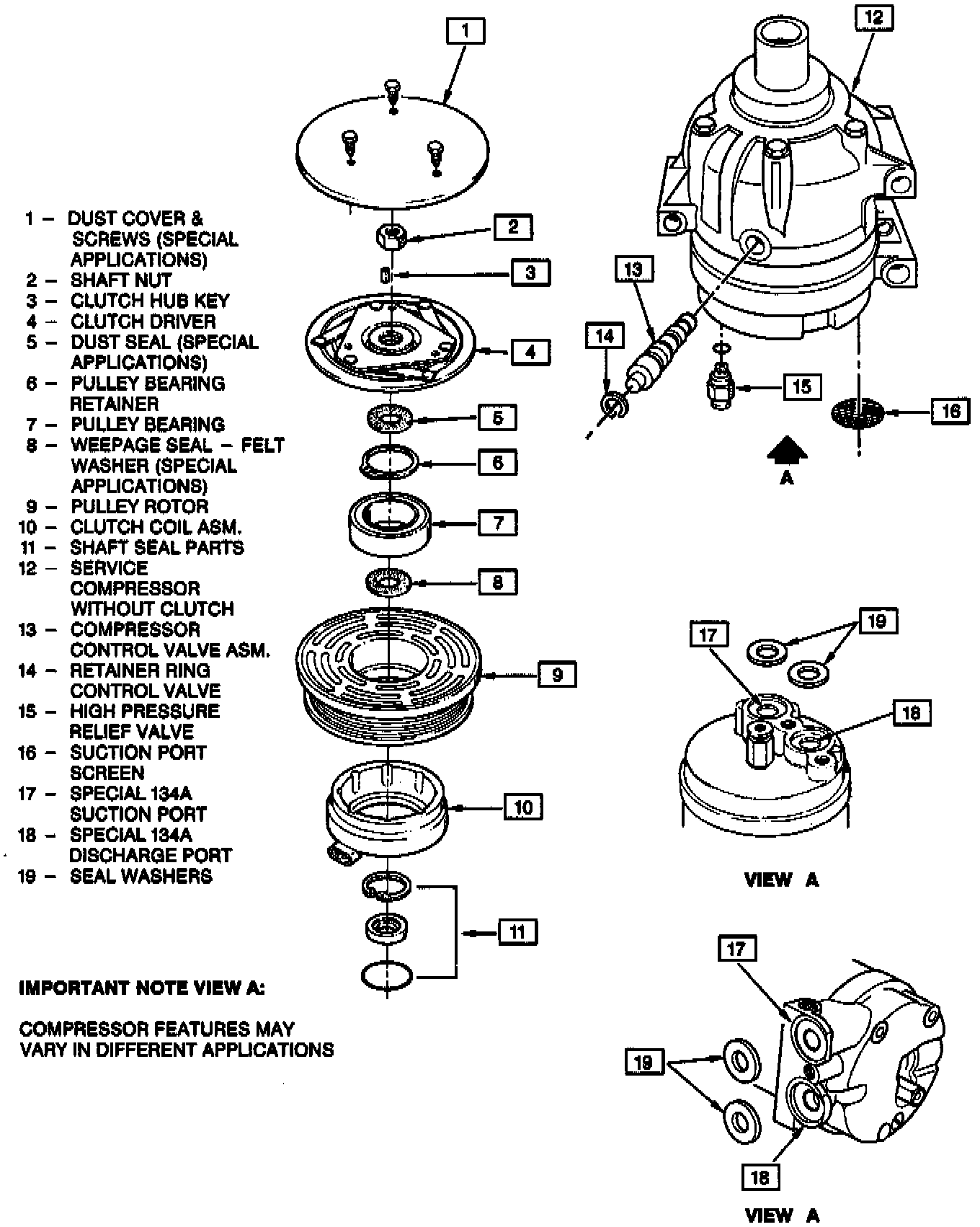 1 – DUST COVER & SCREWS (SPECIAL APPLICATIONS)
2 – SHAFT NUT
3 – CLUTCH HUB KEY
4 – CLUTCH DRIVER
5 – DUST SEAL (SPECIAL APPLICATIONS)
6 – PULLEY BEARING RETAINER
7 – PULLEY BEARING
8 – WEEPAGE SEAL – FELT WASHER (SPECIAL APPLICATIONS)
9 – PULLEY ROTOR
10 – CLUTCH COIL ASM.
11 – SHAFT SEAL PARTS
12 – SERVICE COMPRESSOR WITHOUT CLUTCH
13 – COMPRESSOR CONTROL VALVE ASM.
14 – RETAINER RING CONTROL VALVE
15 – HIGH PRESSURE RELIEF VALVE
16 – SUCTION PORT SCREEN
17 – SPECIAL 134A SUCTION PORT
18 – SPECIAL 134A DISCHARGE PORT
19 – SEAL WASHERS

IMPORTANT NOTE VIEW A:

COMPRESSOR FEATURES MAY VARY IN DIFFERENT APPLICATIONS

1
2
3
4
5
6
7
8
9
10
11
12
13
14
15
16
A

17
19
18
VIEW A

17
19
18
VIEW A