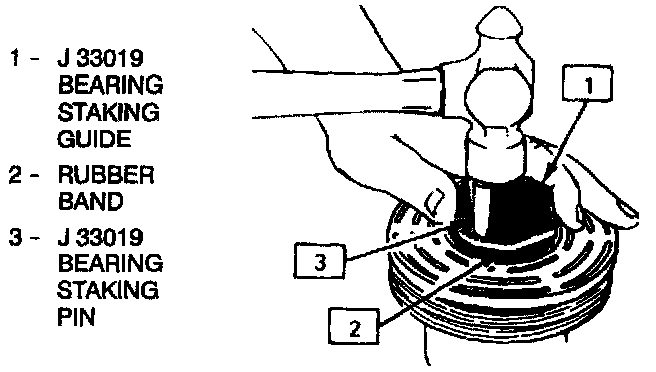 1 - J 33019 BEARING STAKING GUIDE

2 - RUBBER BAND

3 - J 33019 BEARING STAKING PIN

1

3

2