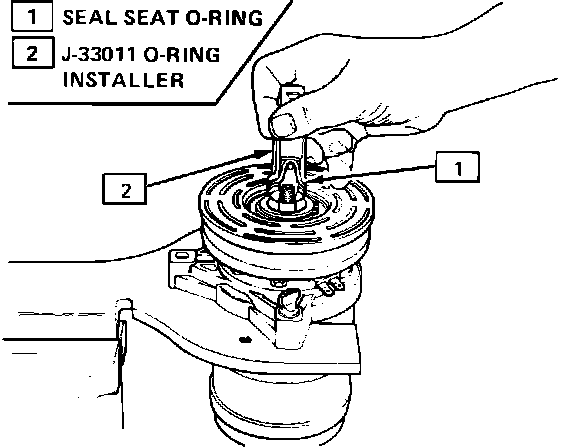 1 SEAL SEAT O-RING
2 J-33011 O-RING INSTALLER

2

1