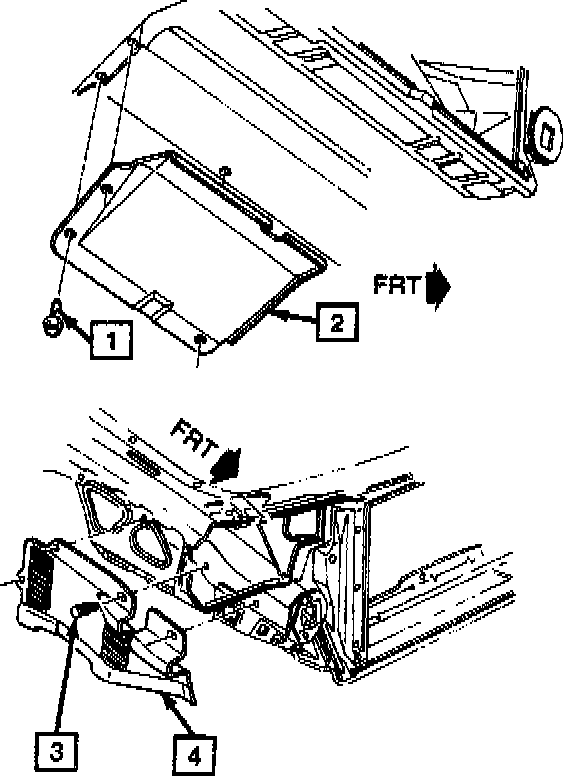 FRT

1

2

FRT

3

4