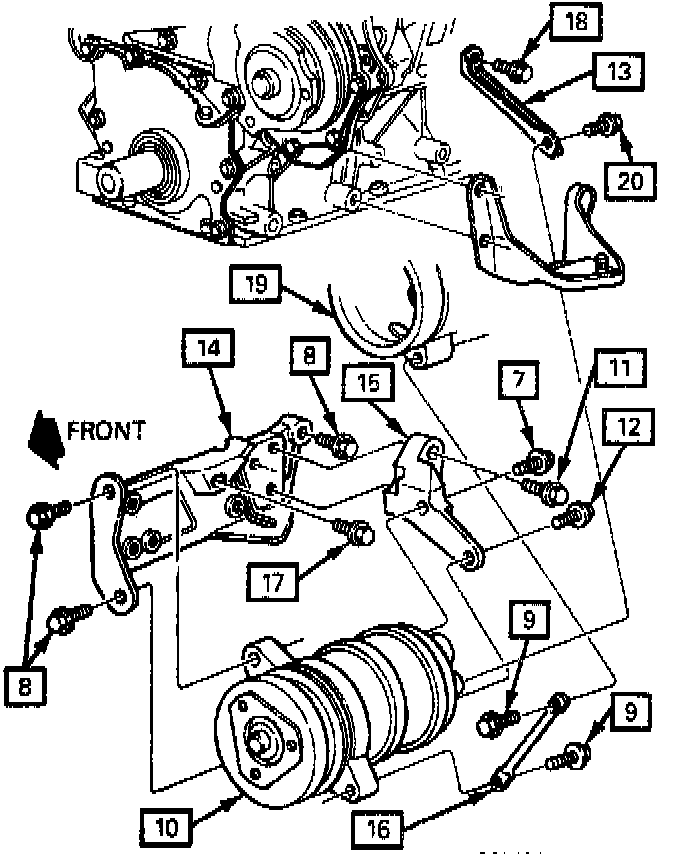 18
13
20
19
14
8
15
7
11
12
FRONT
17
8
9
9
10
16