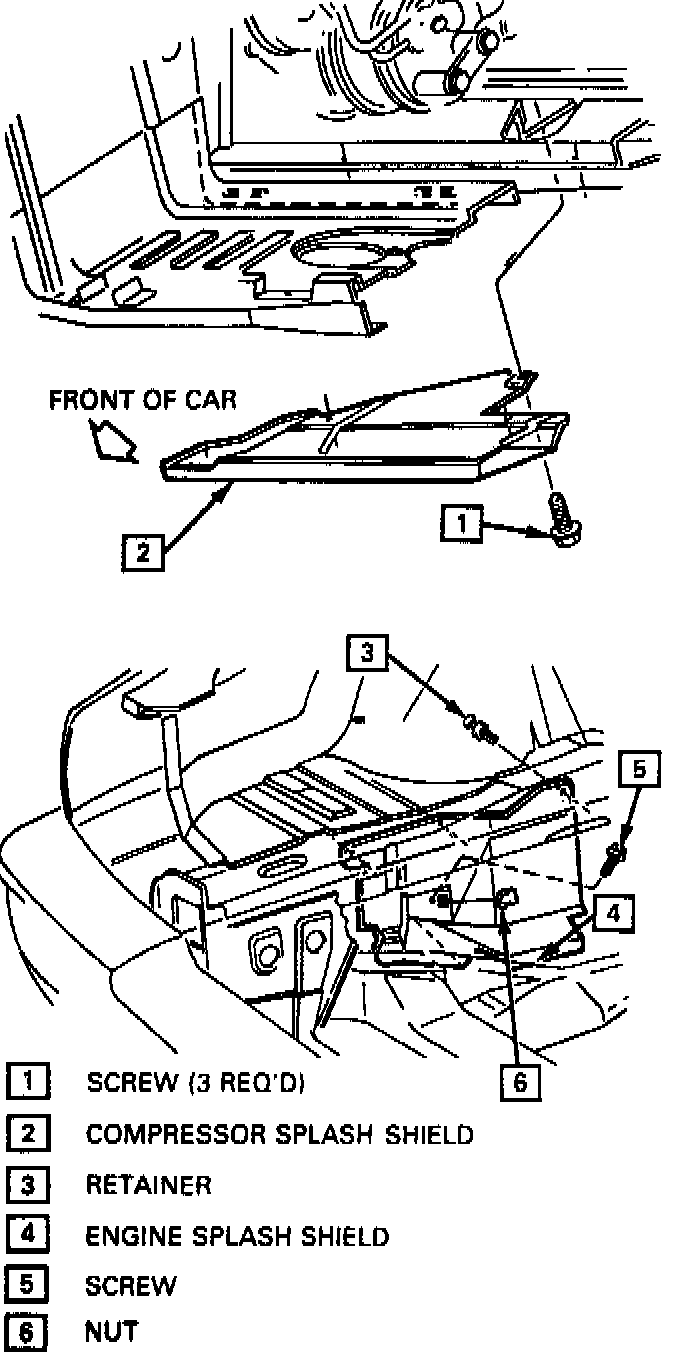 FRONT OF CAR

2

1

3

5

4

6

1 SCREW (3 REQ'D)

2 COMPRESSOR SPLASH SHIELD

3 RETAINER

4 ENGINE SPLASH SHIELD

5 SCREW

6 NUT