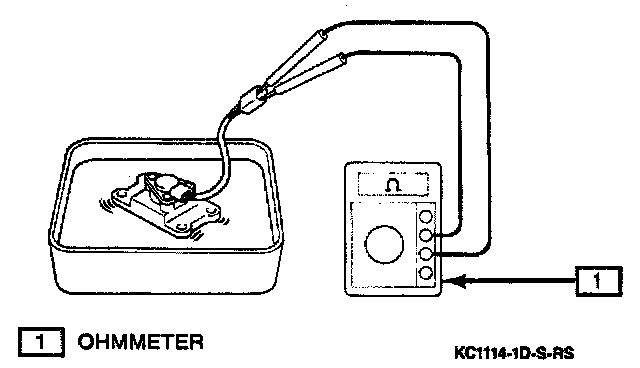 Ω

1

1 OHMMETER

KC1114-1D-S-RS