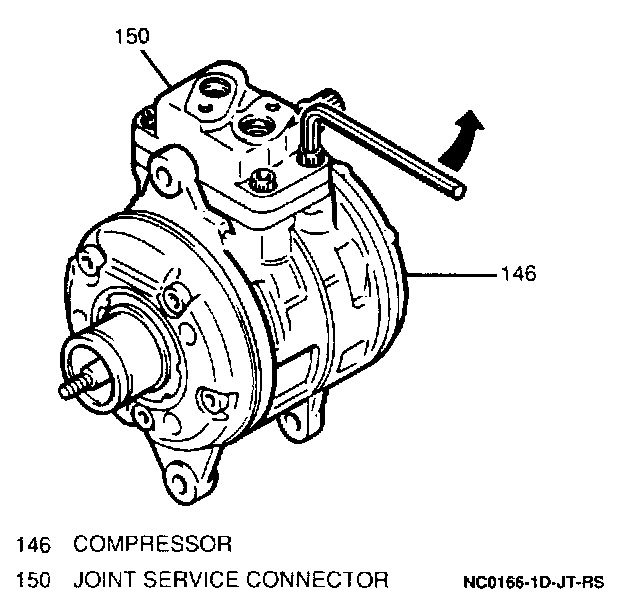 150

146

146 COMPRESSOR

150 JOINT SERVICE CONNECTOR

NC0166-1D-JT-RS