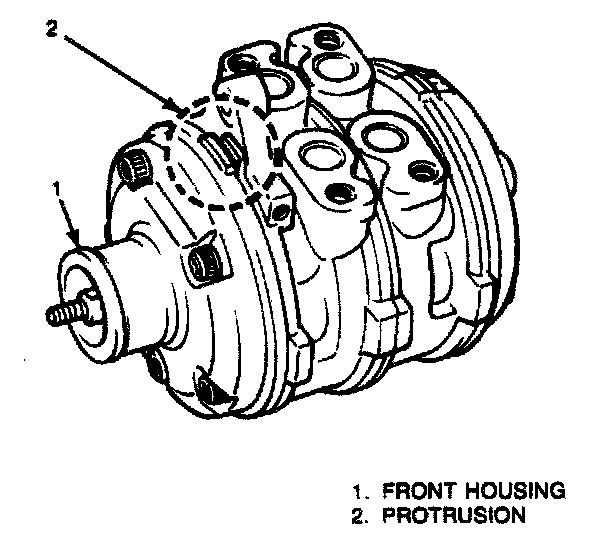 2

1

1. FRONT HOUSING
2. PROTRUSION