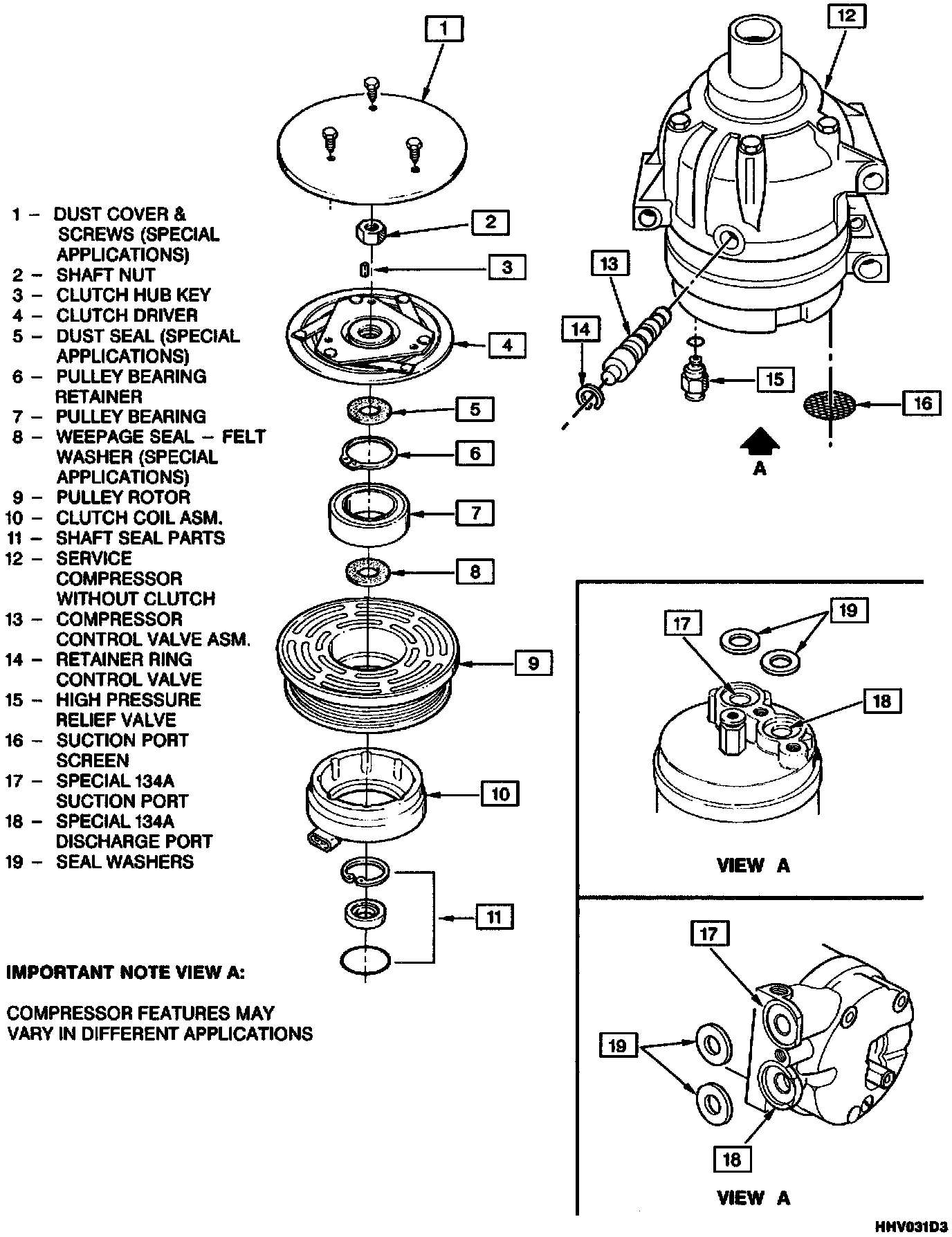 1 – DUST COVER & SCREWS (SPECIAL APPLICATIONS)
2 – SHAFT NUT
3 – CLUTCH HUB KEY
4 – CLUTCH DRIVER
5 – DUST SEAL (SPECIAL APPLICATIONS)
6 – PULLEY BEARING RETAINER
7 – PULLEY BEARING
8 – WEEPAGE SEAL – FELT WASHER (SPECIAL APPLICATIONS)
9 – PULLEY ROTOR
10 – CLUTCH COIL ASM.
11 – SHAFT SEAL PARTS
12 – SERVICE COMPRESSOR WITHOUT CLUTCH
13 – COMPRESSOR CONTROL VALVE ASM.
14 – RETAINER RING CONTROL VALVE
15 – HIGH PRESSURE RELIEF VALVE
16 – SUCTION PORT SCREEN
17 – SPECIAL 134A SUCTION PORT
18 – SPECIAL 134A DISCHARGE PORT
19 – SEAL WASHERS

IMPORTANT NOTE VIEW A:

COMPRESSOR FEATURES MAY VARY IN DIFFERENT APPLICATIONS

1
2
3
4
5
6
7
8
9
10
11
12
13
14
15
16
A

17
19
18
VIEW A

17
19
18
VIEW A

HHV031D3