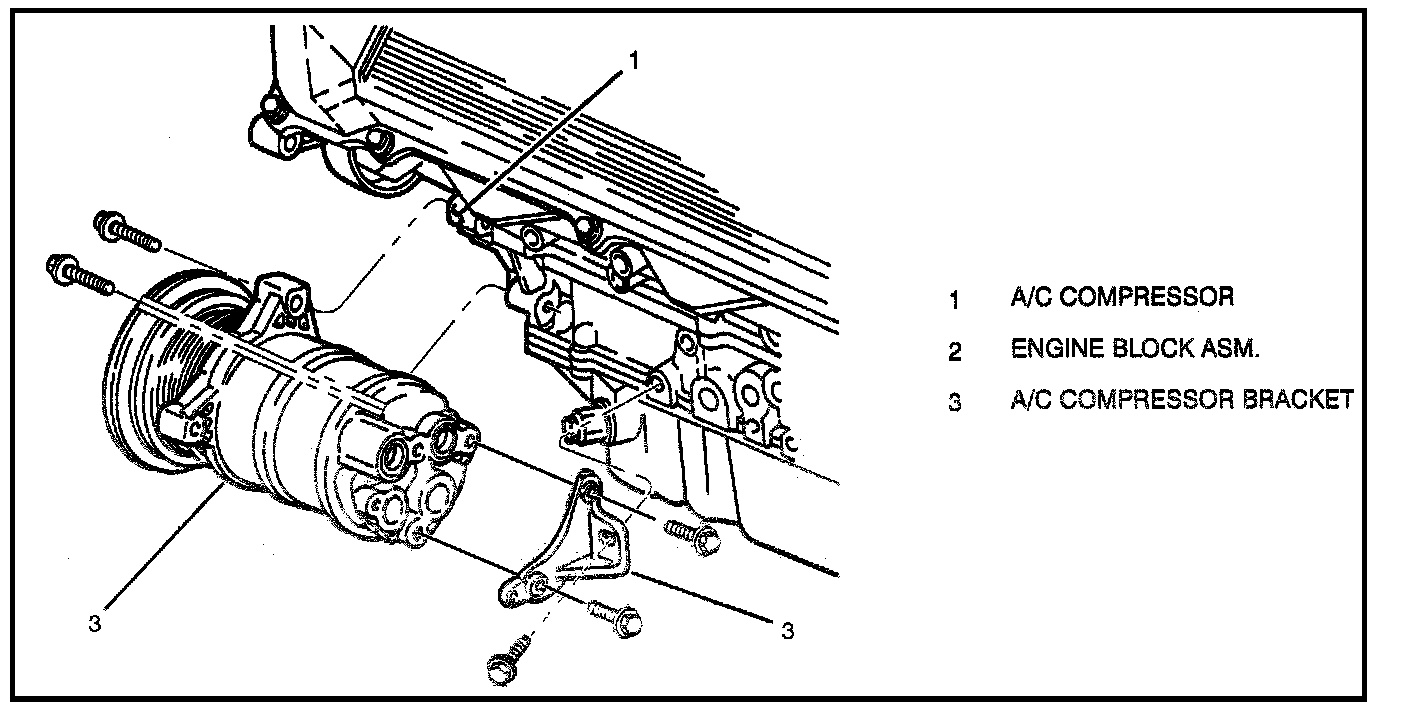 1

3

3

1 A/C COMPRESSOR

2 ENGINE BLOCK ASM.

3 A/C COMPRESSOR BRACKET