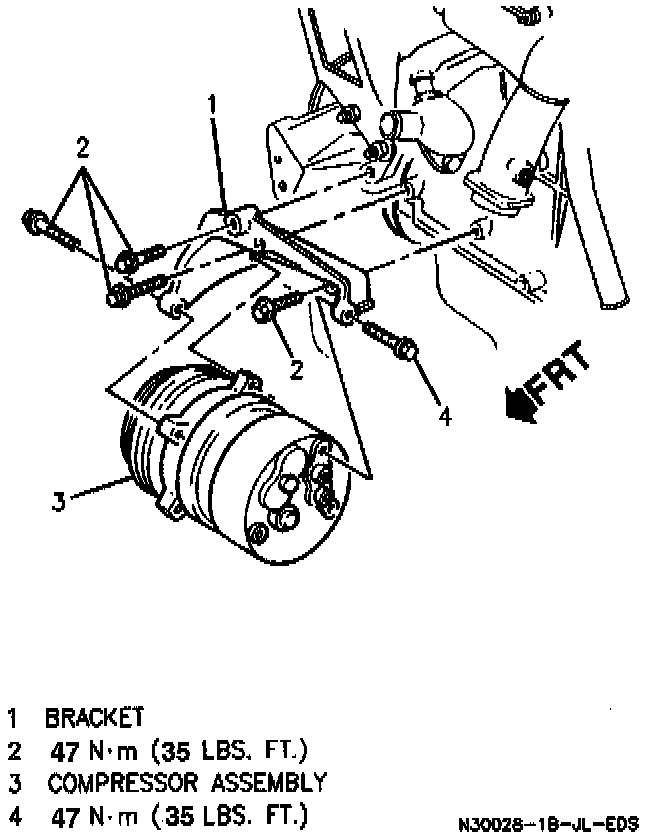 1

2

2

4

FRT

3

1 BRACKET
2 47 N·m (35 LBS. FT.)
3 COMPRESSOR ASSEMBLY
4 47 N·m (35 LBS. FT.)

N30028-1B-JL-EDS