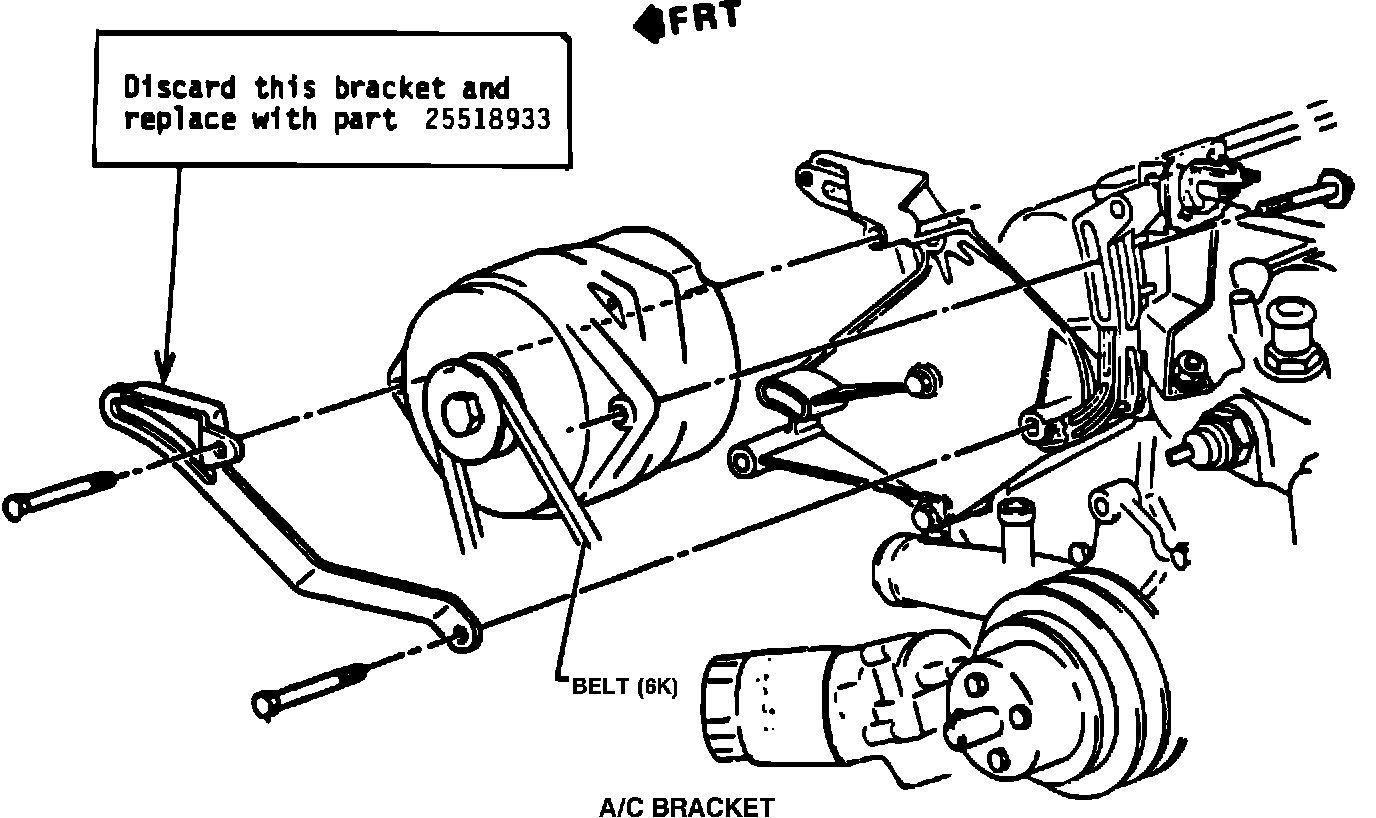 FRT

Discard this bracket and replace with part 25518933

BELT (6K)

A/C BRACKET