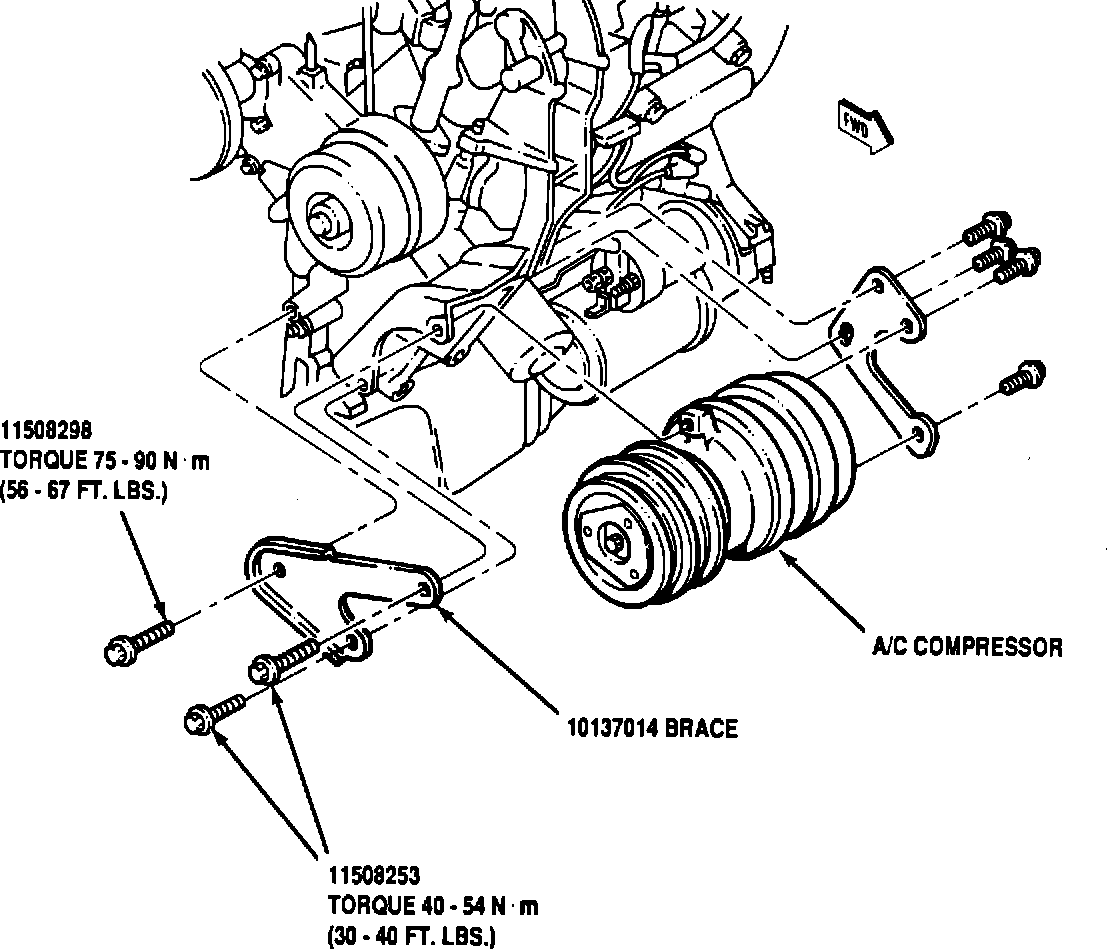 FWD

11508298
TORQUE 75 - 90 N · m
(56 - 67 FT. LBS.)

A/C COMPRESSOR

10137014 BRACE

11508253
TORQUE 40 - 54 N · m
(30 - 40 FT. LBS.)