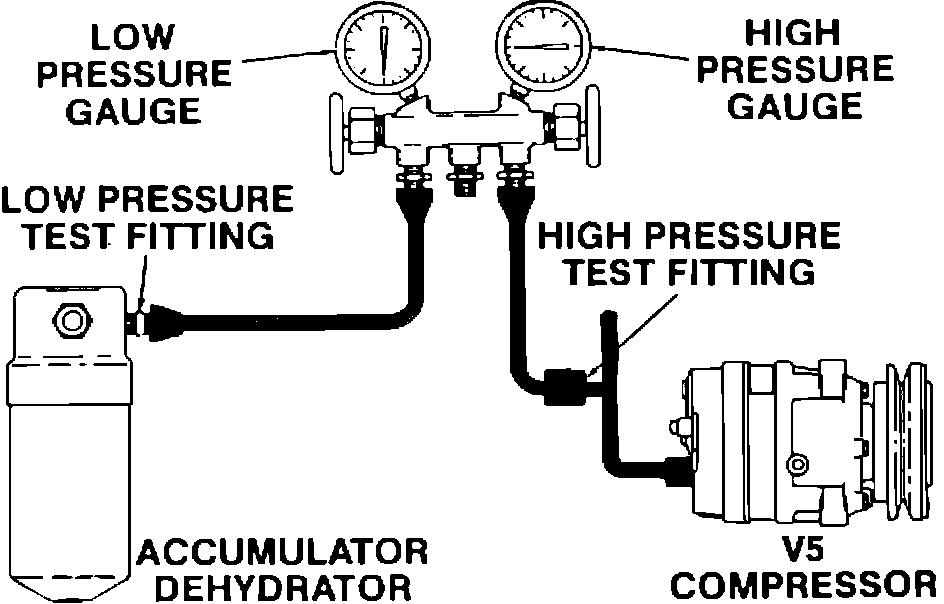 LOW PRESSURE GAUGE

HIGH PRESSURE GAUGE

LOW PRESSURE TEST FITTING

HIGH PRESSURE TEST FITTING

ACCUMULATOR DEHYDRATOR

V5 COMPRESSOR