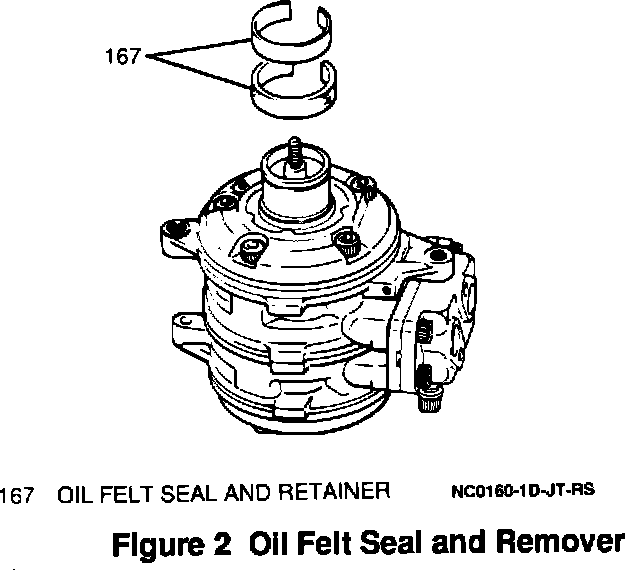 167

167 OIL FELT SEAL AND RETAINER NC0160-1D-JT-RS

Figure 2 Oil Felt Seal and Remover