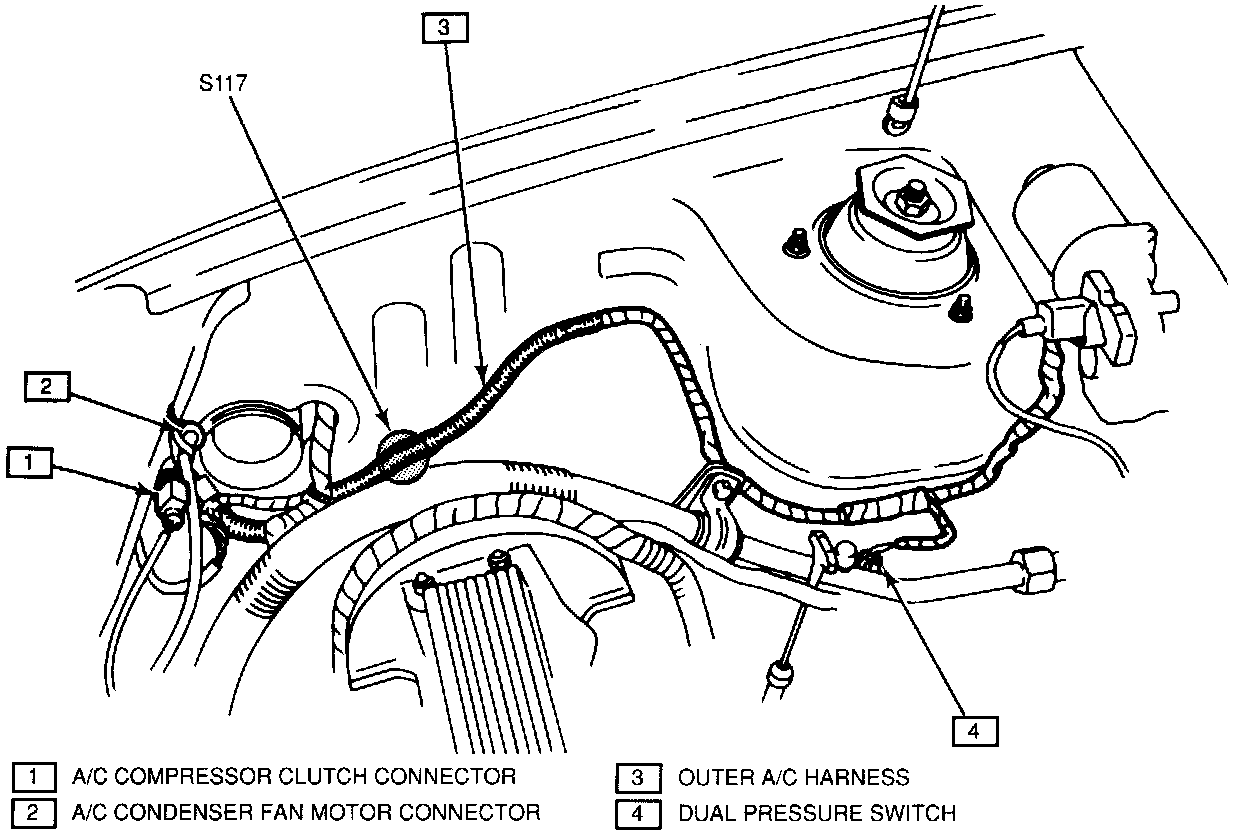 3
S117
2
1
4

1 A/C COMPRESSOR CLUTCH CONNECTOR
2 A/C CONDENSER FAN MOTOR CONNECTOR
3 OUTER A/C HARNESS
4 DUAL PRESSURE SWITCH