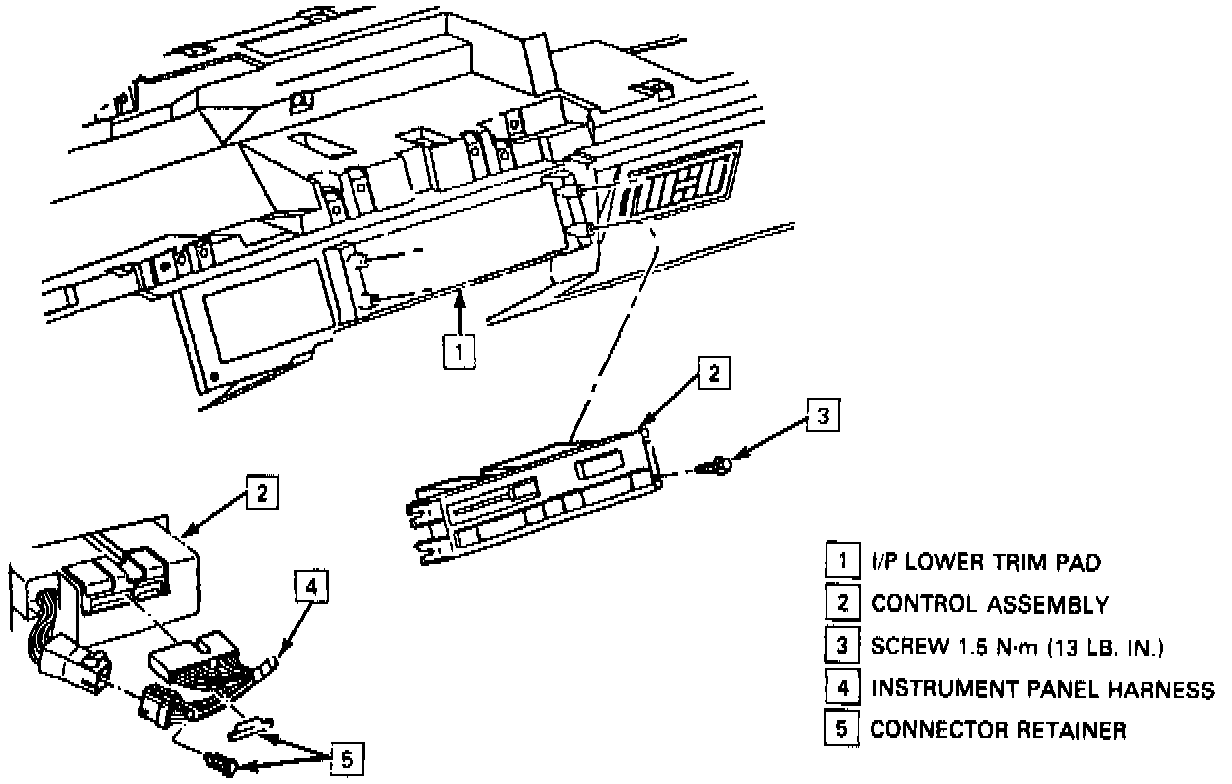 1

2

3

2

4

5

1 I/P LOWER TRIM PAD
2 CONTROL ASSEMBLY
3 SCREW 1.5 N·m (13 LB. IN.)
4 INSTRUMENT PANEL HARNESS
5 CONNECTOR RETAINER