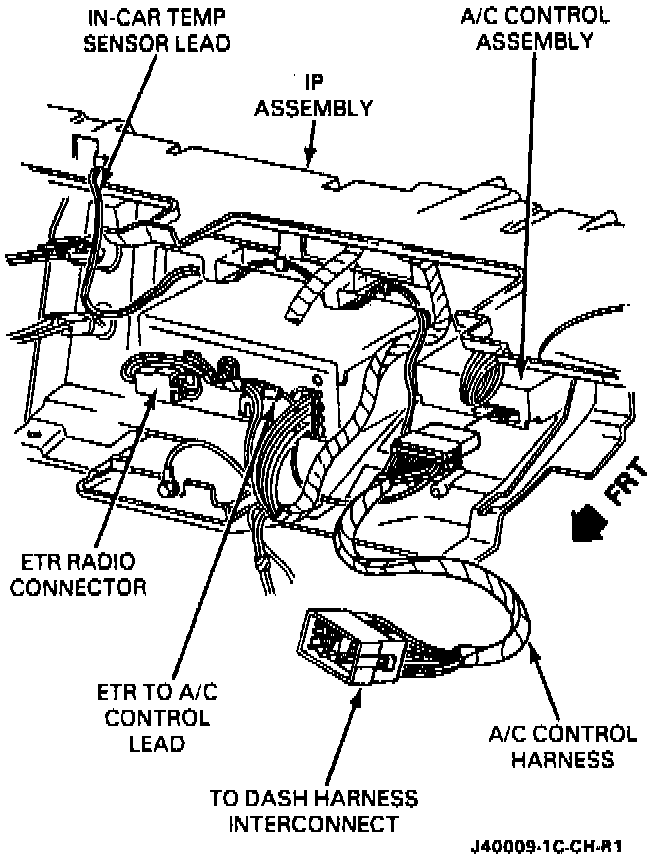 IN-CAR TEMP SENSOR LEAD

A/C CONTROL ASSEMBLY

IP ASSEMBLY

FRT

ETR RADIO CONNECTOR

ETR TO A/C CONTROL LEAD

A/C CONTROL HARNESS

TO DASH HARNESS INTERCONNECT

J40009-1C-CH-R1