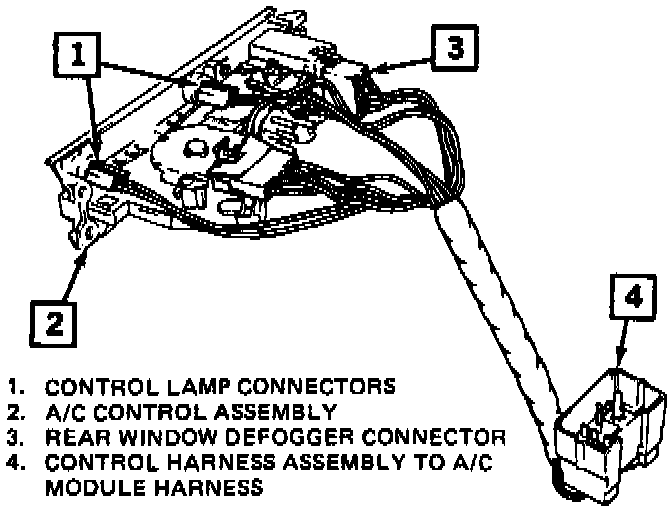 1

3

2

4

1. CONTROL LAMP CONNECTORS
2. A/C CONTROL ASSEMBLY
3. REAR WINDOW DEFOGGER CONNECTOR
4. CONTROL HARNESS ASSEMBLY TO A/C MODULE HARNESS