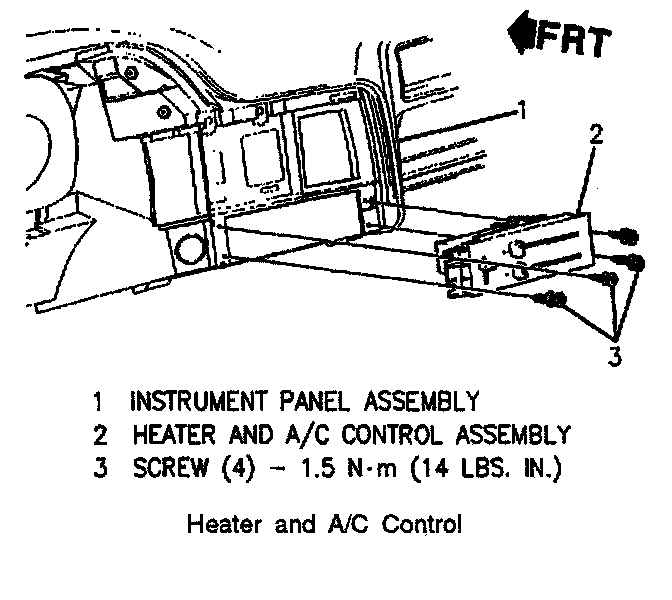 FRT

1

2

3

1 INSTRUMENT PANEL ASSEMBLY
2 HEATER AND A/C CONTROL ASSEMBLY
3 SCREW (4) – 1.5 N·m (14 LBS. IN.)

Heater and A/C Control