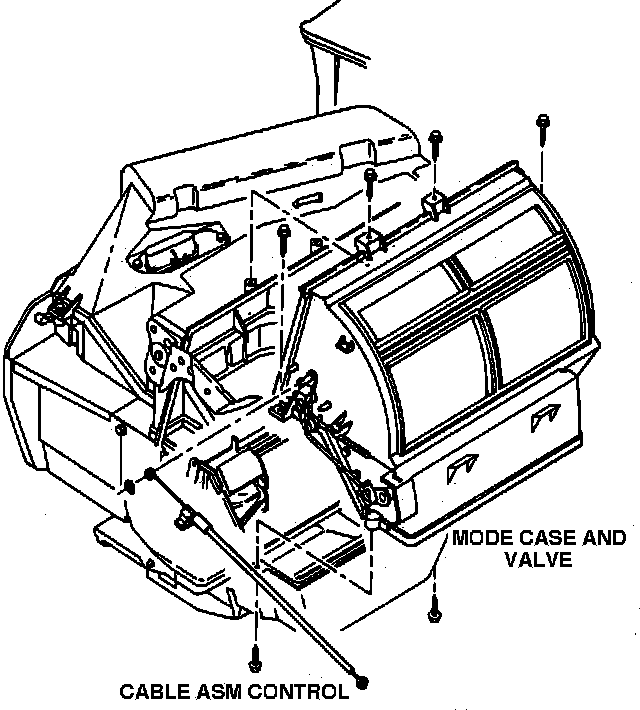 MODE CASE AND VALVE

CABLE ASM CONTROL