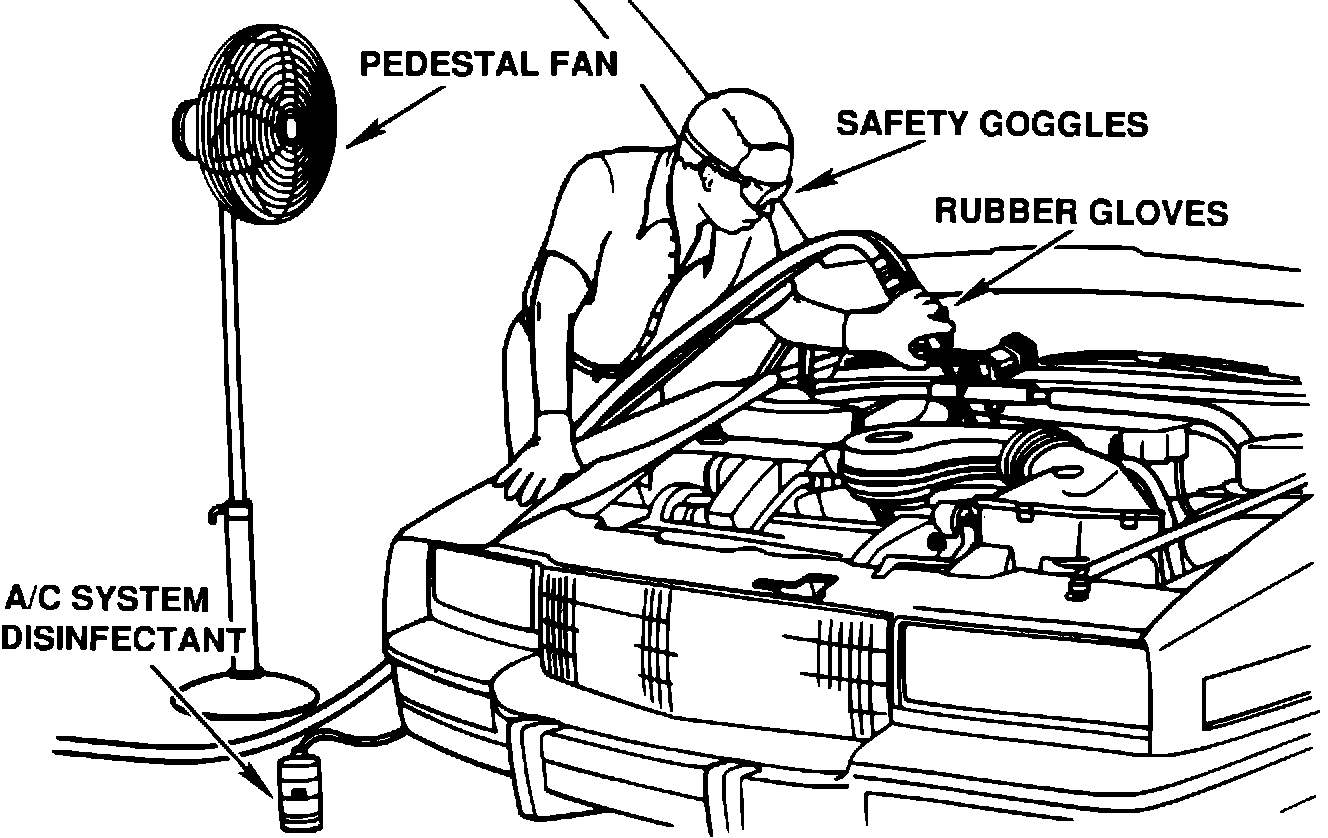 PEDESTAL FAN

SAFETY GOGGLES

RUBBER GLOVES

A/C SYSTEM DISINFECTANT