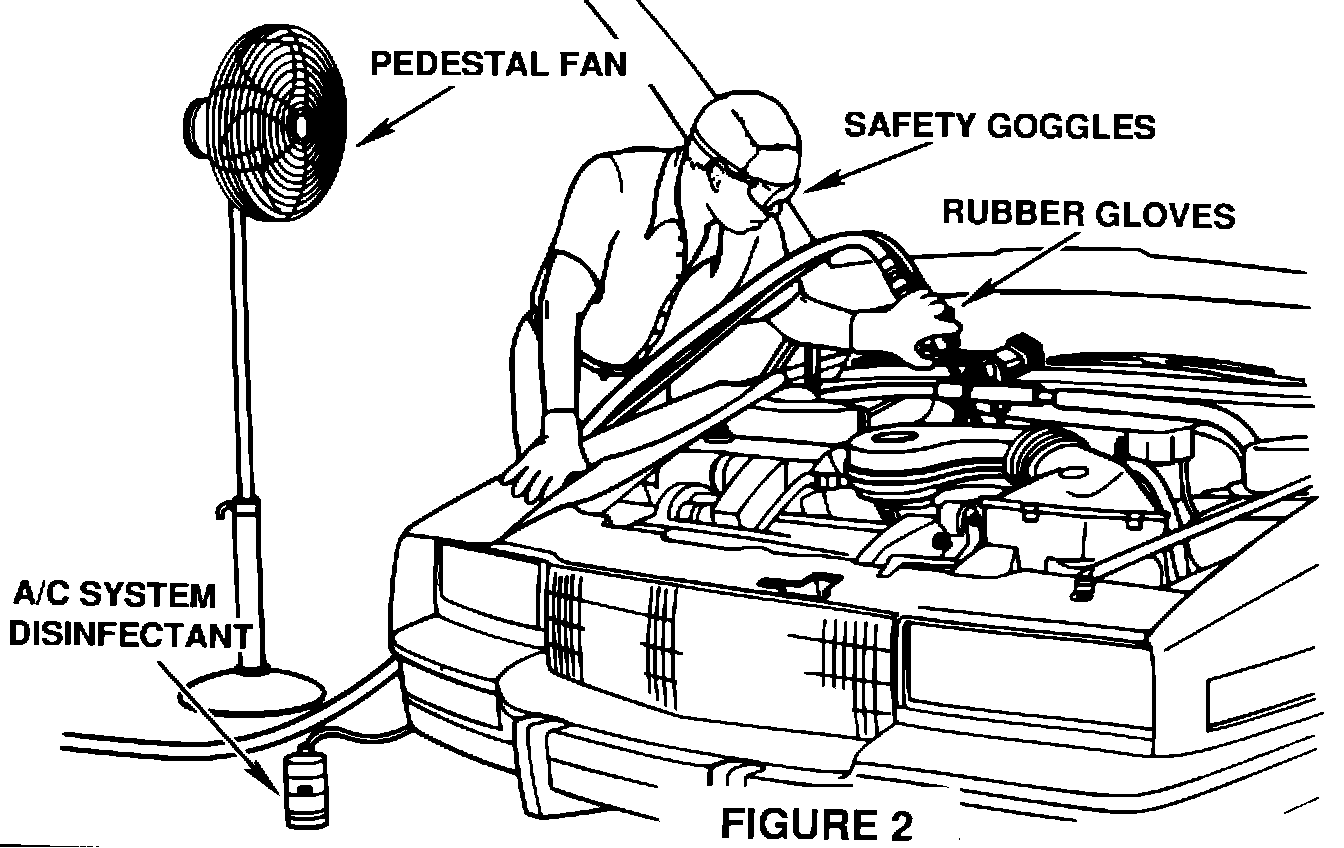 PEDESTAL FAN

SAFETY GOGGLES

RUBBER GLOVES

A/C SYSTEM DISINFECTANT

FIGURE 2