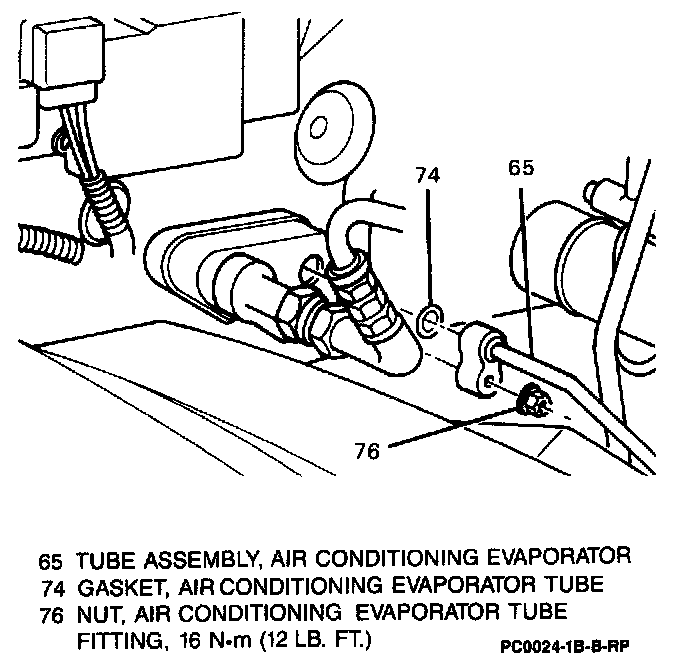 74
65
76

65 TUBE ASSEMBLY, AIR CONDITIONING EVAPORATOR
74 GASKET, AIR CONDITIONING EVAPORATOR TUBE
76 NUT, AIR CONDITIONING EVAPORATOR TUBE FITTING, 16 N•m (12 LB. FT.)

PC0024-1B-B-RP