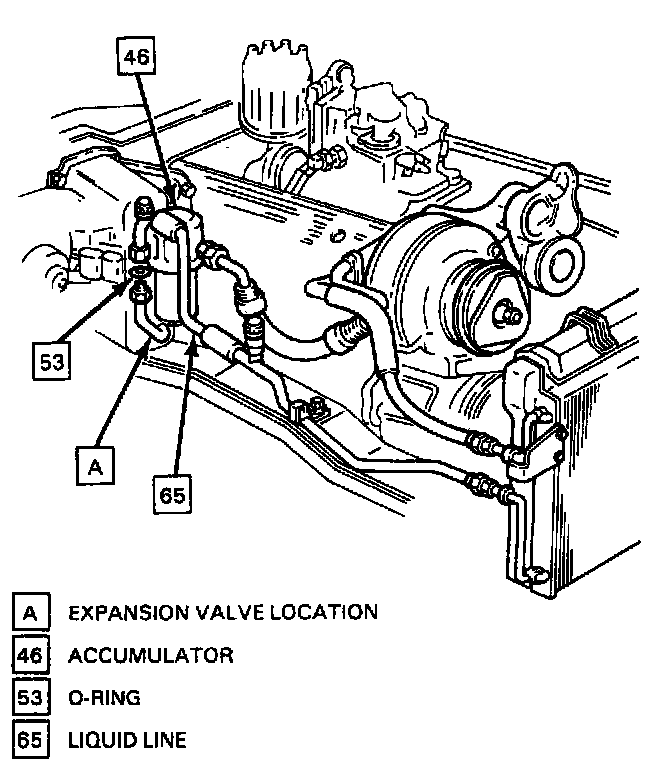 46

53

A

65

A EXPANSION VALVE LOCATION
46 ACCUMULATOR
53 O-RING
65 LIQUID LINE