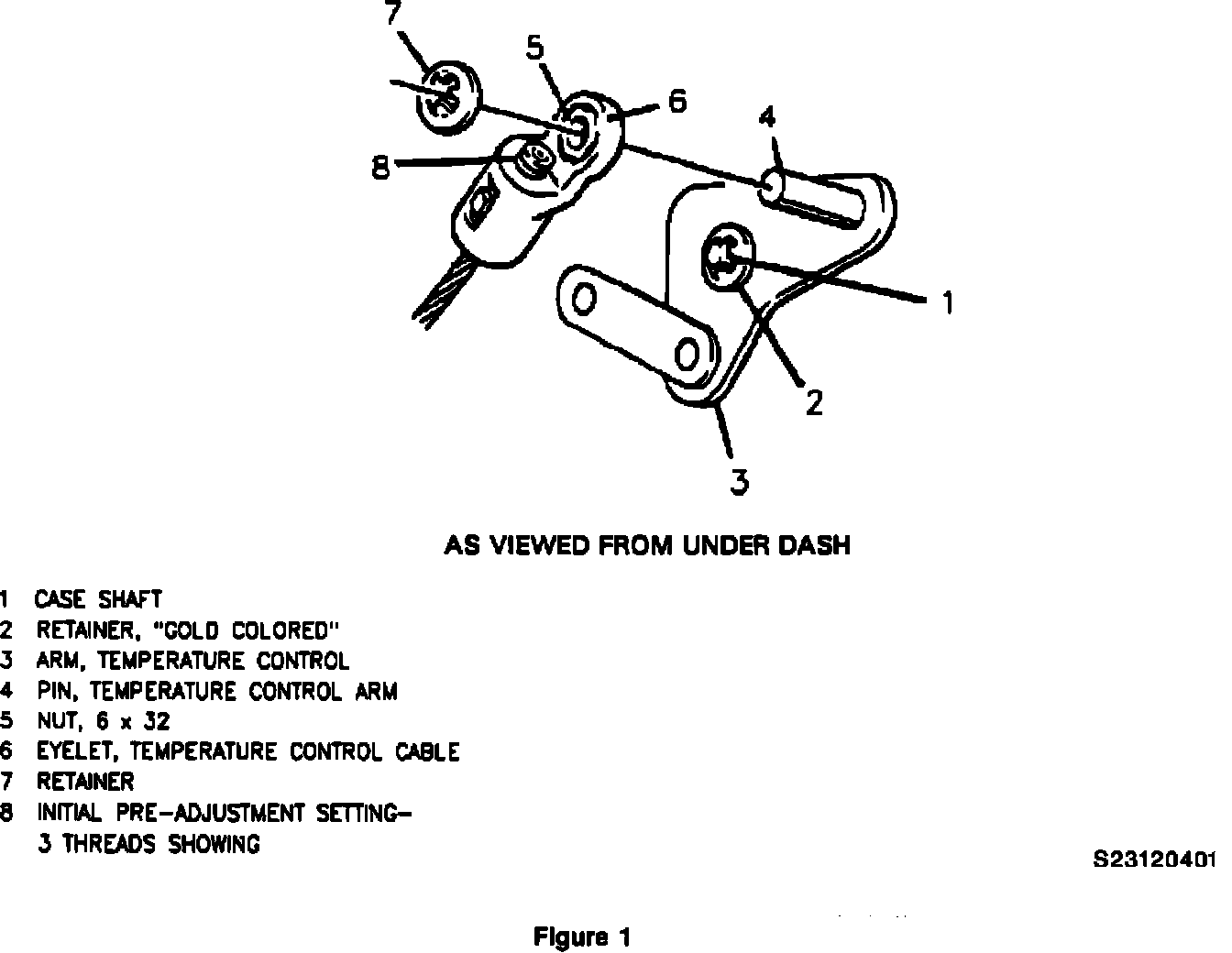 7
5
6
4
8
1
2
3

AS VIEWED FROM UNDER DASH

1 CASE SHAFT
2 RETAINER, "GOLD COLORED"
3 ARM, TEMPERATURE CONTROL
4 PIN, TEMPERATURE CONTROL ARM
5 NUT, 6 x 32
6 EYELET, TEMPERATURE CONTROL CABLE
7 RETAINER
8 INITIAL PRE-ADJUSTMENT SETTING- 3 THREADS SHOWING

S23120401

Figure 1