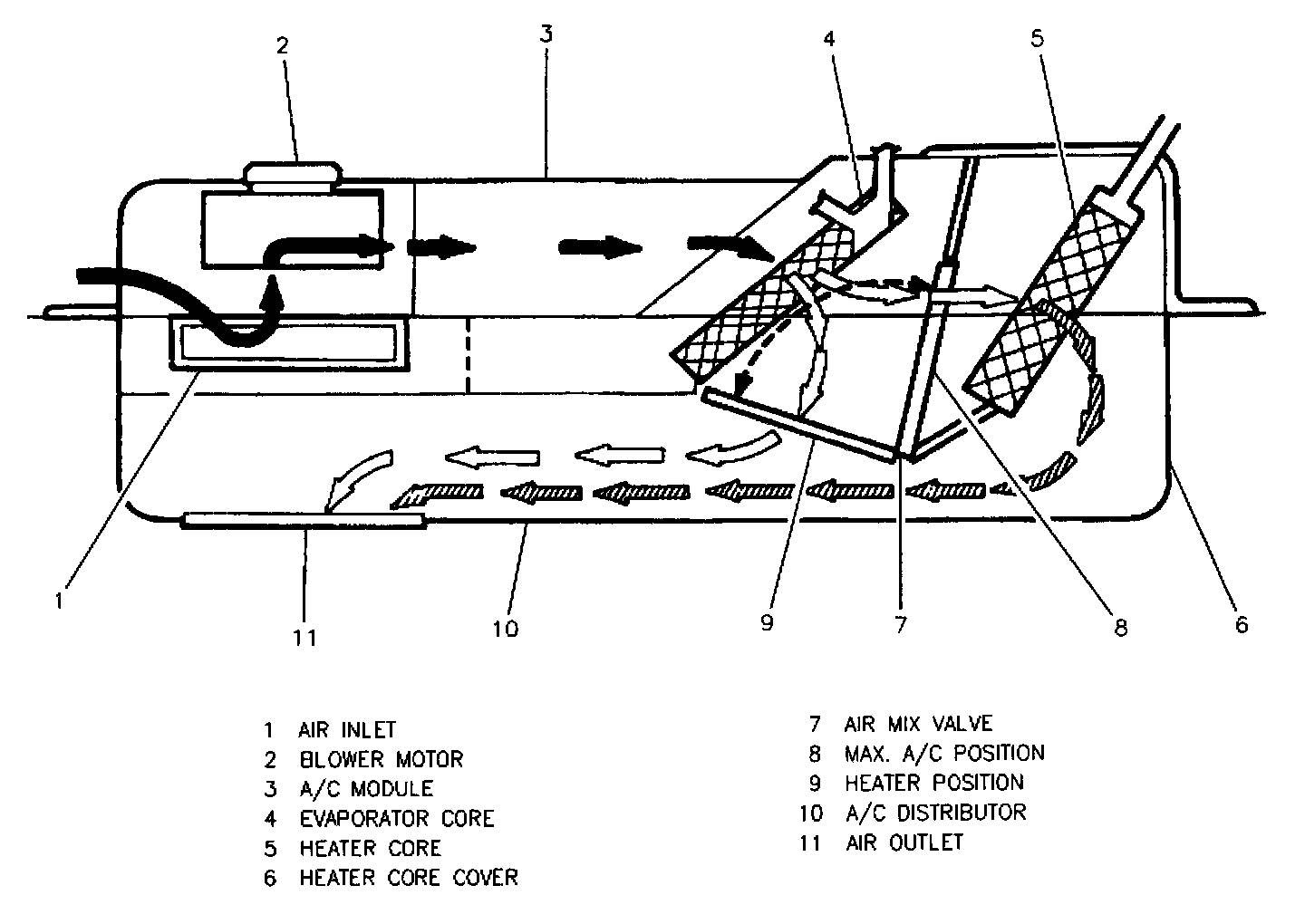 2
3
4
5
1
11
10
9
7
8
6

1 AIR INLET
2 BLOWER MOTOR
3 A/C MODULE
4 EVAPORATOR CORE
5 HEATER CORE
6 HEATER CORE COVER

7 AIR MIX VALVE
8 MAX. A/C POSITION
9 HEATER POSITION
10 A/C DISTRIBUTOR
11 AIR OUTLET