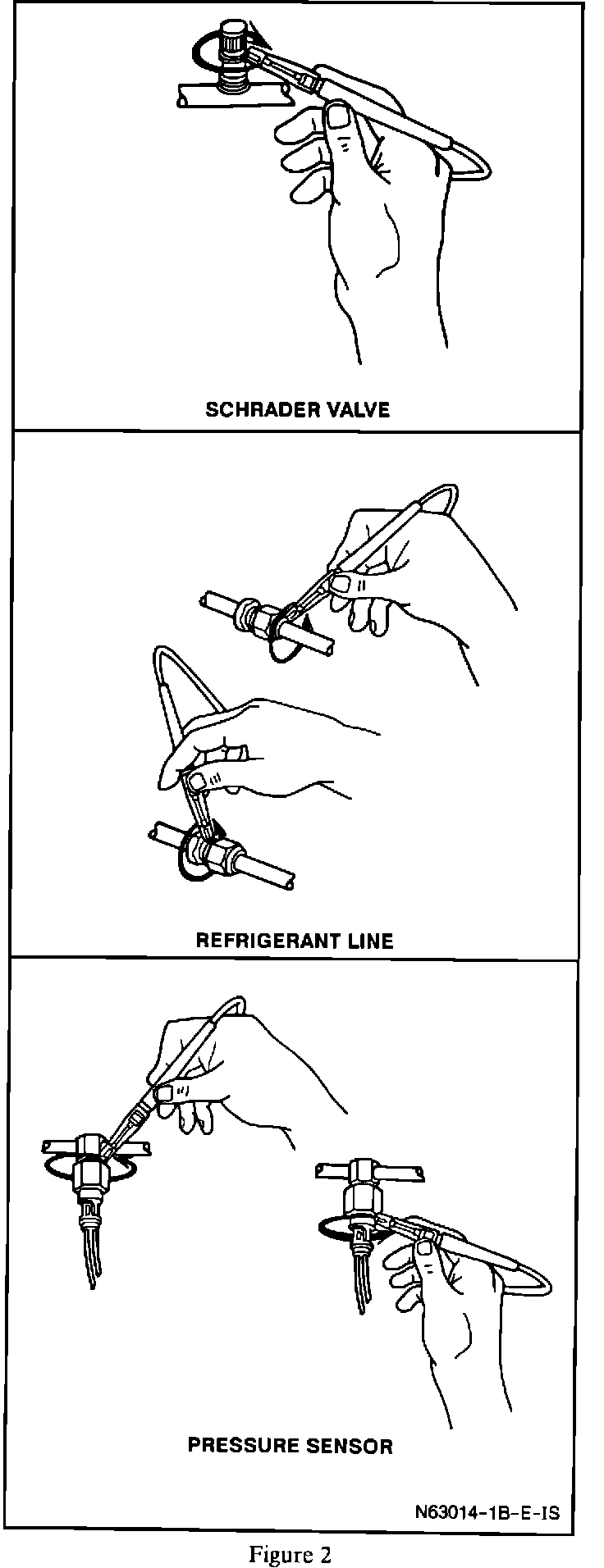 SCHRADER VALVE

REFRIGERANT LINE

PRESSURE SENSOR

N63014-1B-E-IS

Figure 2