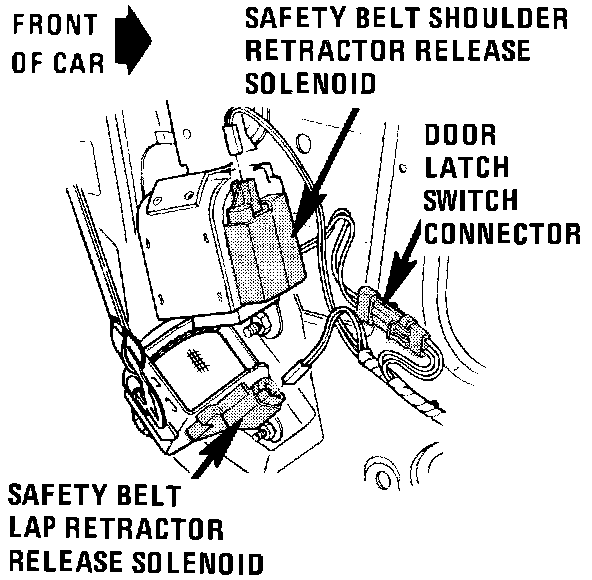 FRONT OF CAR

SAFETY BELT SHOULDER RETRACTOR RELEASE SOLENOID

DOOR LATCH SWITCH CONNECTOR

SAFETY BELT LAP RETRACTOR RELEASE SOLENOID