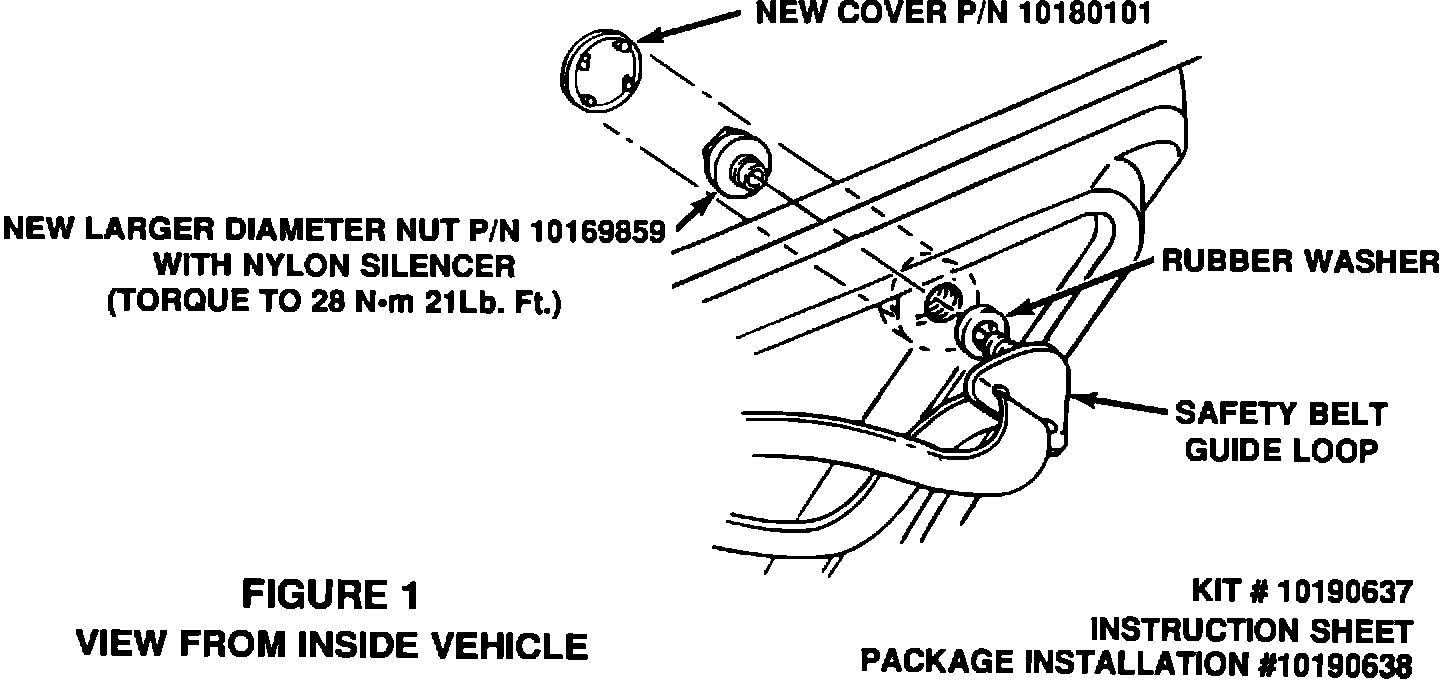 NEW COVER P/N 10180101

NEW LARGER DIAMETER NUT P/N 10169859
WITH NYLON SILENCER
(TORQUE TO 28 N•m 21Lb. Ft.)

RUBBER WASHER

SAFETY BELT
GUIDE LOOP

FIGURE 1
VIEW FROM INSIDE VEHICLE

KIT # 10190637
INSTRUCTION SHEET
PACKAGE INSTALLATION #10190638