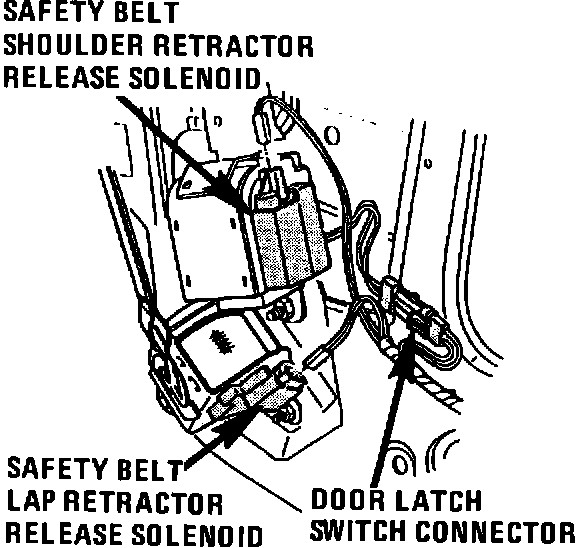 SAFETY BELT
SHOULDER RETRACTOR
RELEASE SOLENOID

SAFETY BELT
LAP RETRACTOR
RELEASE SOLENOID

DOOR LATCH
SWITCH CONNECTOR