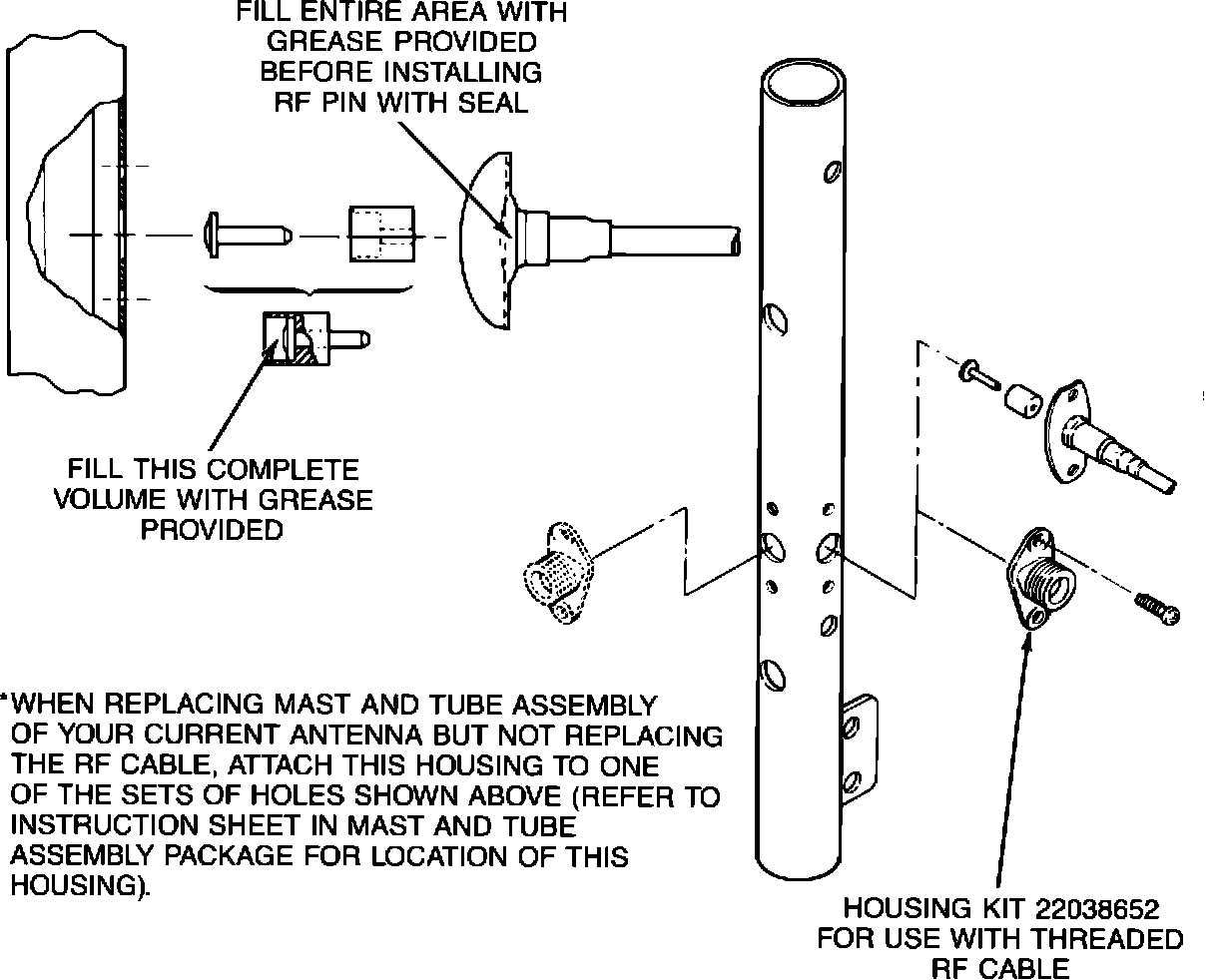 FILL ENTIRE AREA WITH GREASE PROVIDED BEFORE INSTALLING RF PIN WITH SEAL

FILL THIS COMPLETE VOLUME WITH GREASE PROVIDED

*WHEN REPLACING MAST AND TUBE ASSEMBLY OF YOUR CURRENT ANTENNA BUT NOT REPLACING THE RF CABLE, ATTACH THIS HOUSING TO ONE OF THE SETS OF HOLES SHOWN ABOVE (REFER TO INSTRUCTION SHEET IN MAST AND TUBE ASSEMBLY PACKAGE FOR LOCATION OF THIS HOUSING).

HOUSING KIT 22038652 FOR USE WITH THREADED RF CABLE