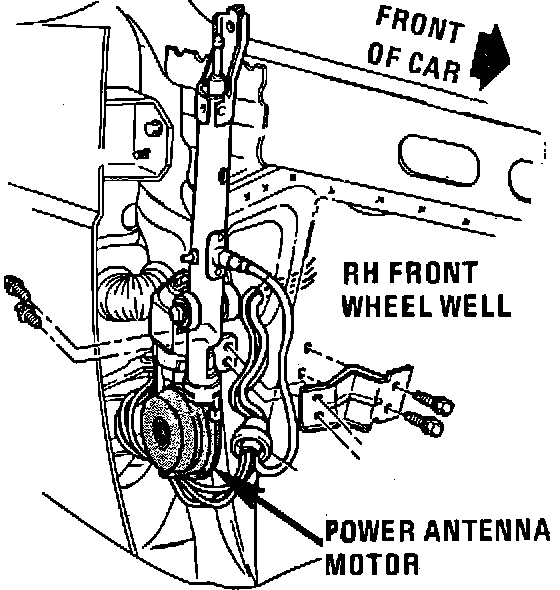 FRONT OF CAR

RH FRONT WHEEL WELL

POWER ANTENNA MOTOR