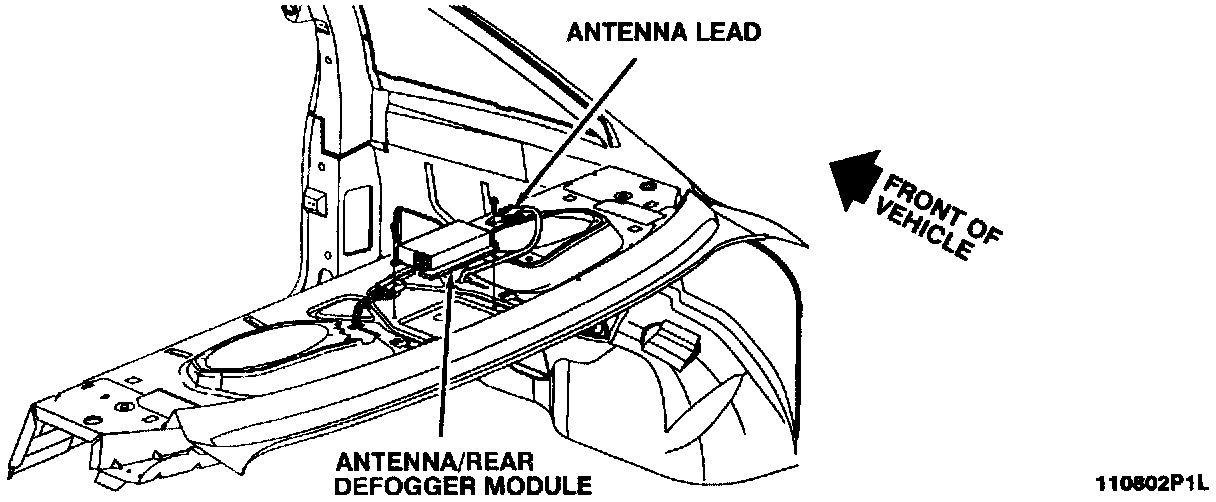 ANTENNA LEAD

FRONT OF VEHICLE

ANTENNA/REAR DEFOGGER MODULE

110802P1L