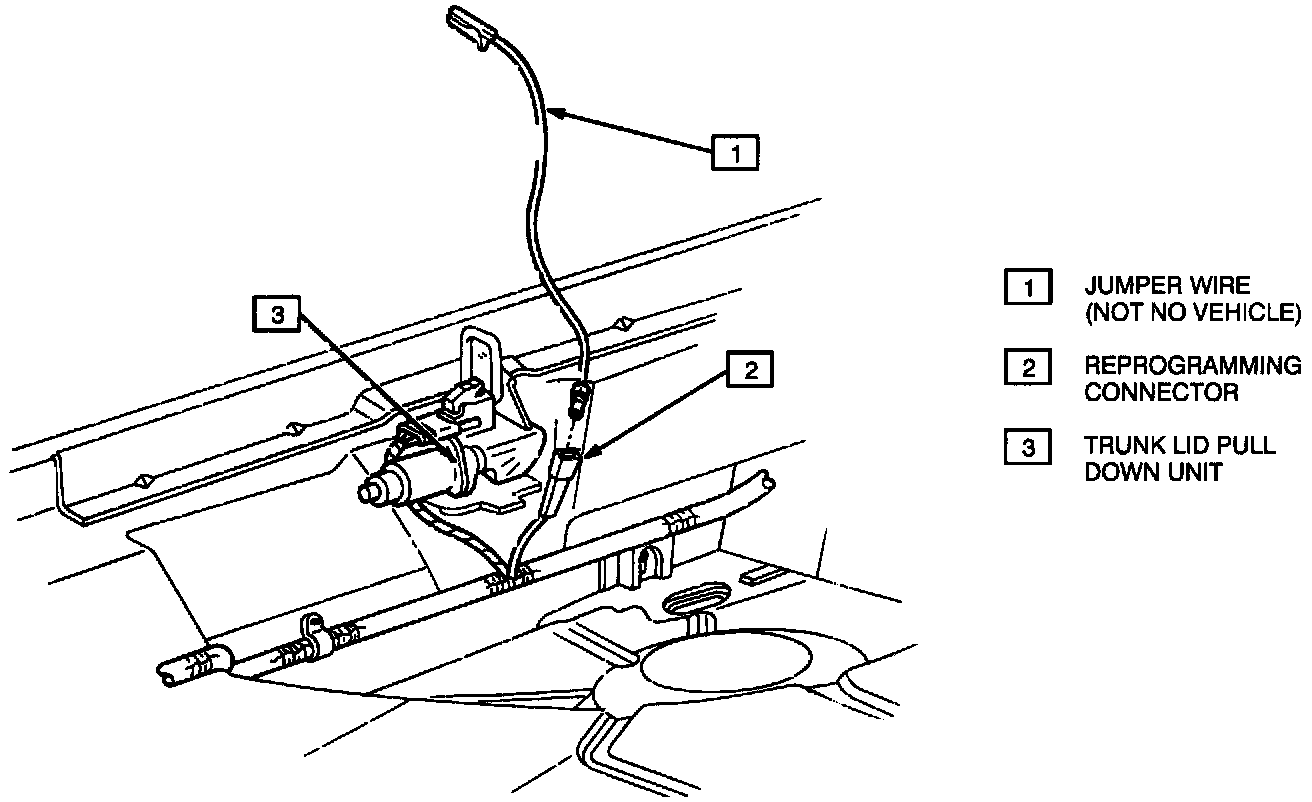 1

3

2

1 JUMPER WIRE (NOT NO VEHICLE)

2 REPROGRAMMING CONNECTOR

3 TRUNK LID PULL DOWN UNIT