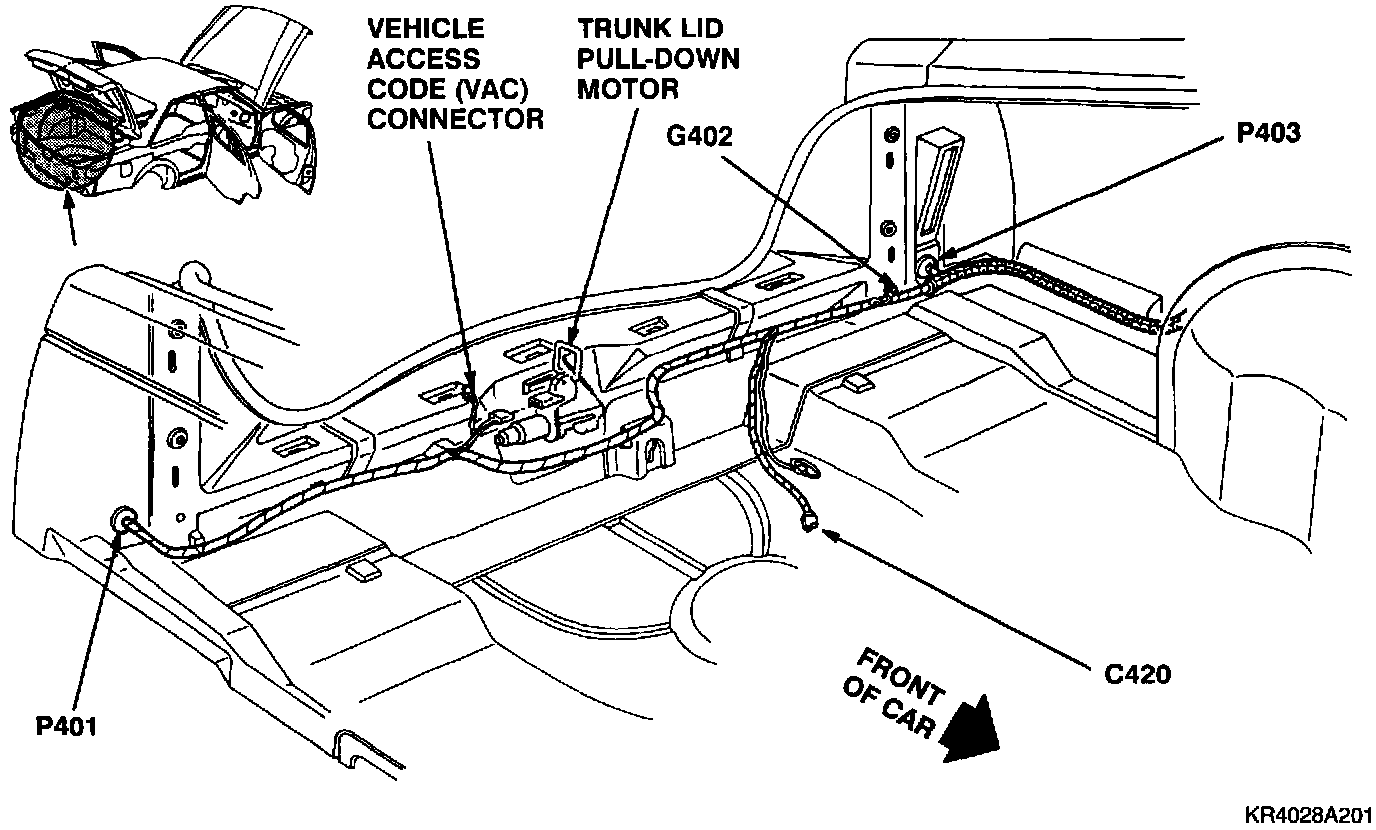 VEHICLE ACCESS CODE (VAC) CONNECTOR

TRUNK LID PULL-DOWN MOTOR

G402

P403

P401

C420

FRONT OF CAR

KR4028A201